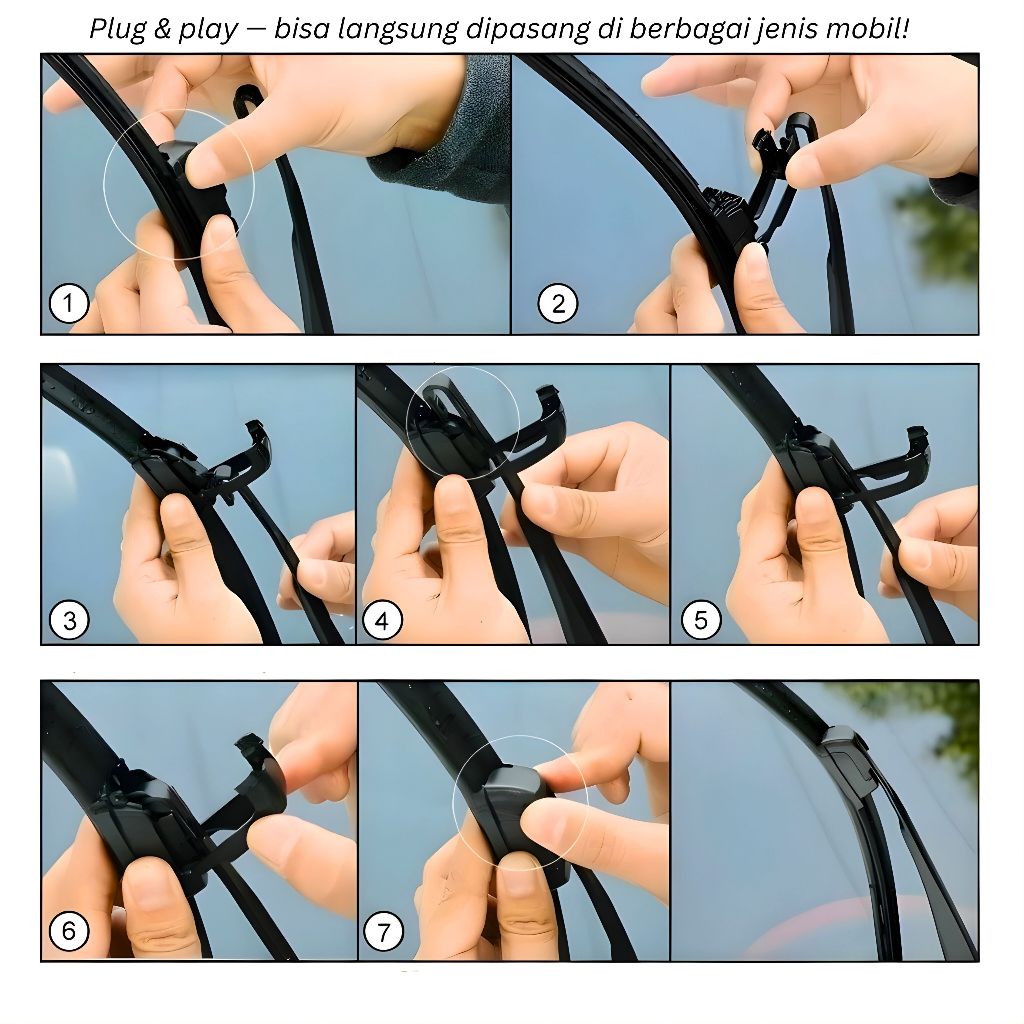 Plug & play — bisa langsung dipasang di berbagai jenis mobil!

1

2

3

4

5

6

7