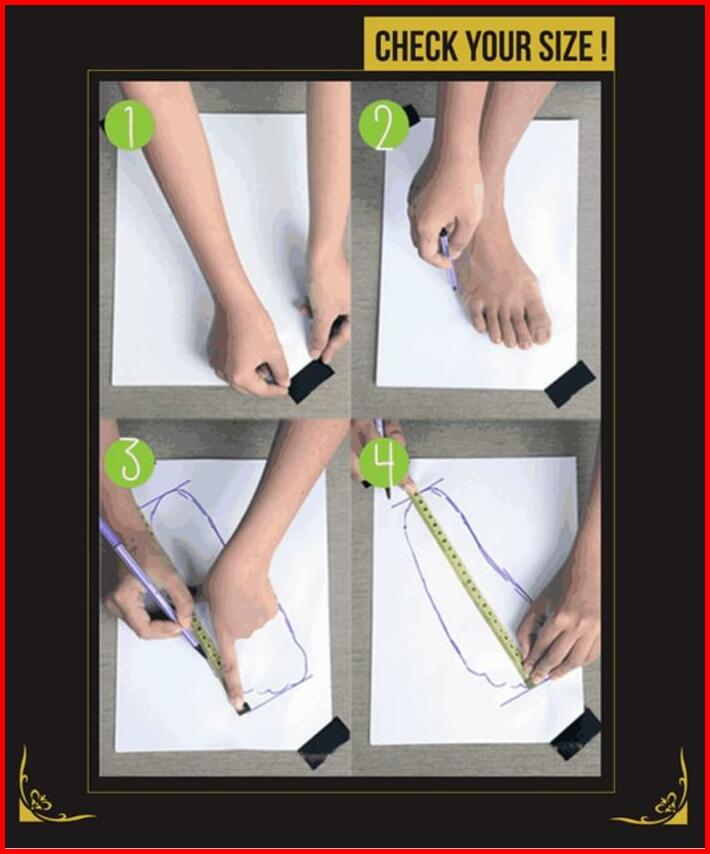 CHECK YOUR SIZE !

1

2

3

4