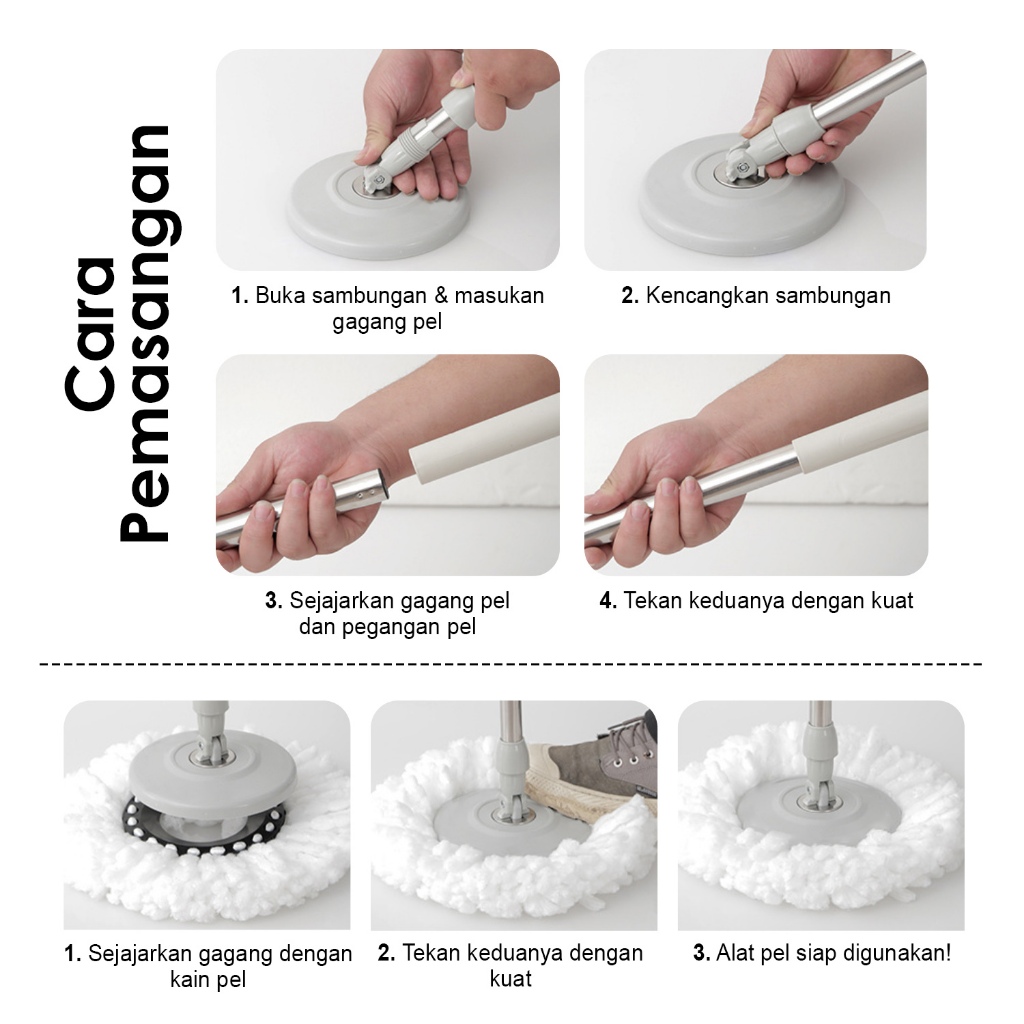 Cara Pemasangan

1. Buka sambungan & masukan gagang pel

2. Kencangkan sambungan

3. Sejajarkan gagang pel dan pegangan pel

4. Tekan keduanya dengan kuat

1. Sejajarkan gagang dengan kain pel

2. Tekan keduanya dengan kuat

3. Alat pel siap digunakan!