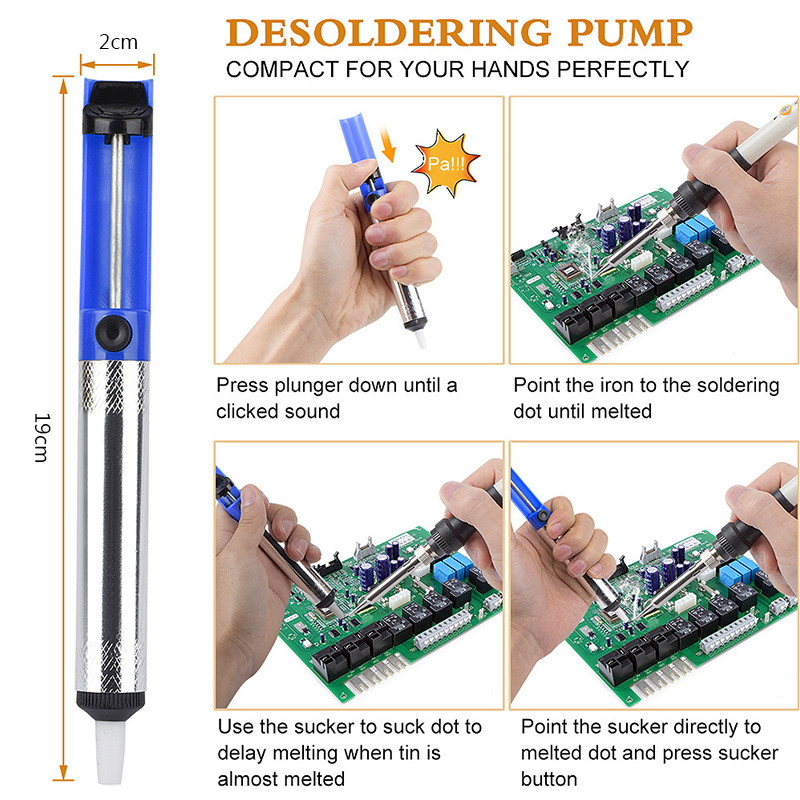 2cm

19cm

DESOLDERING PUMP
COMPACT FOR YOUR HANDS PERFECTLY

Pa!!!

Press plunger down until a clicked sound

Point the iron to the soldering dot until melted

Use the sucker to suck dot to delay melting when tin is almost melted

Point the sucker directly to melted dot and press sucker button