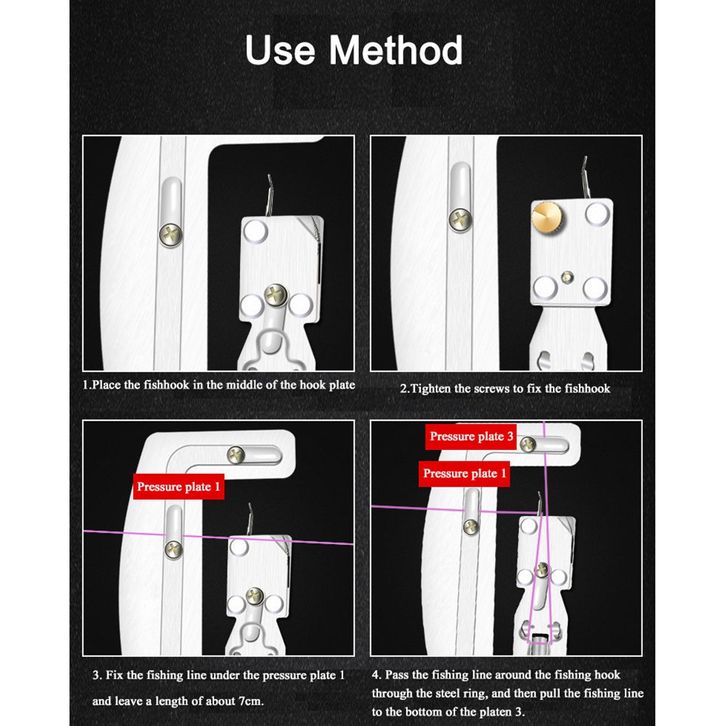 Use Method

1.Place the fishhook in the middle of the hook plate

2.Tighten the screws to fix the fishhook

Pressure plate 1

3. Fix the fishing line under the pressure plate 1 and leave a length of about 7cm.

Pressure plate 3

Pressure plate 1

4. Pass the fishing line around the fishing hook through the steel ring, and then pull the fishing line to the bottom of the platen 3.