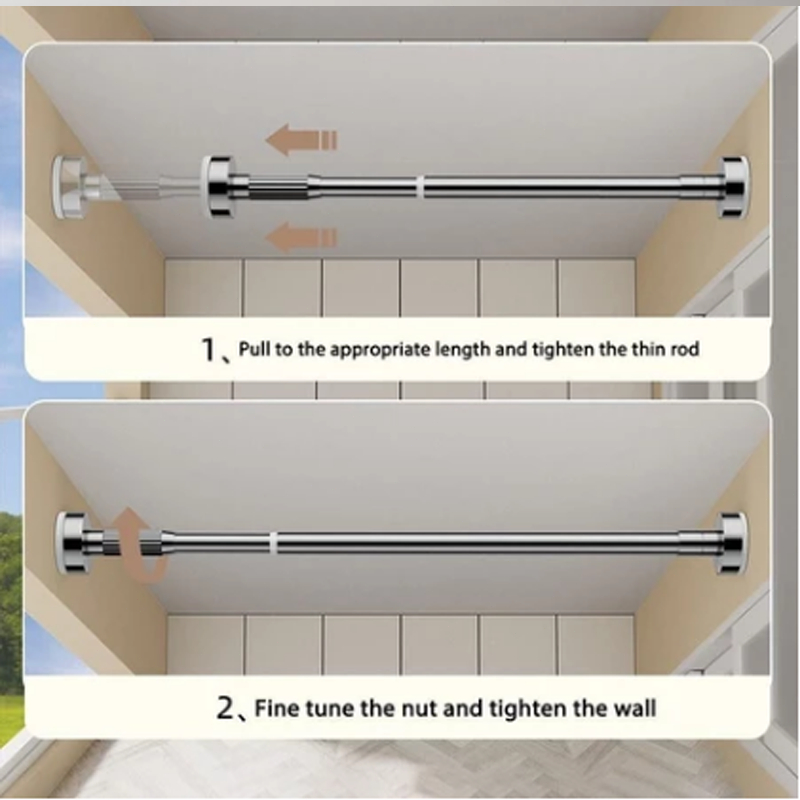 1、Pull to the appropriate length and tighten the thin rod

2、Fine tune the nut and tighten the wall