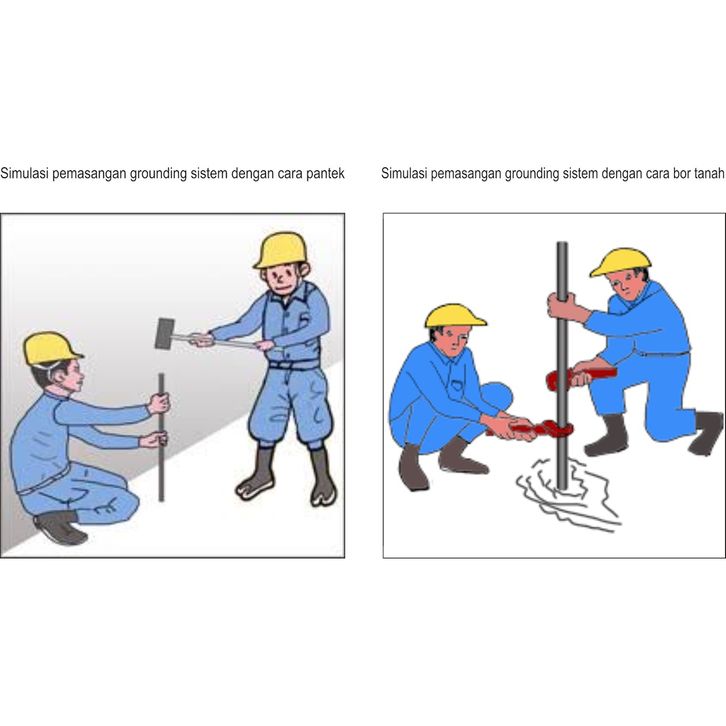 Simulasi pemasangan grounding sistem dengan cara pantek

Simulasi pemasangan grounding sistem dengan cara bor tanah