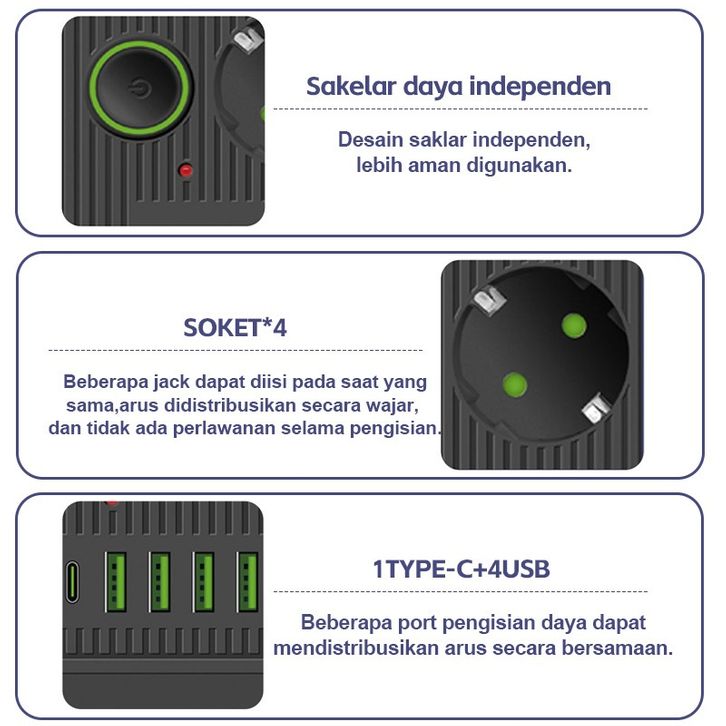 Sakelar daya independen

Desain saklar independen, lebih aman digunakan.

SOKET*4

Beberapa jack dapat diisi pada saat yang sama,arus didistribusikan secara wajar, dan tidak ada perlawanan selama pengisian.

1TYPE-C+4USB

Beberapa port pengisian daya dapat mendistribusikan arus secara bersamaan.