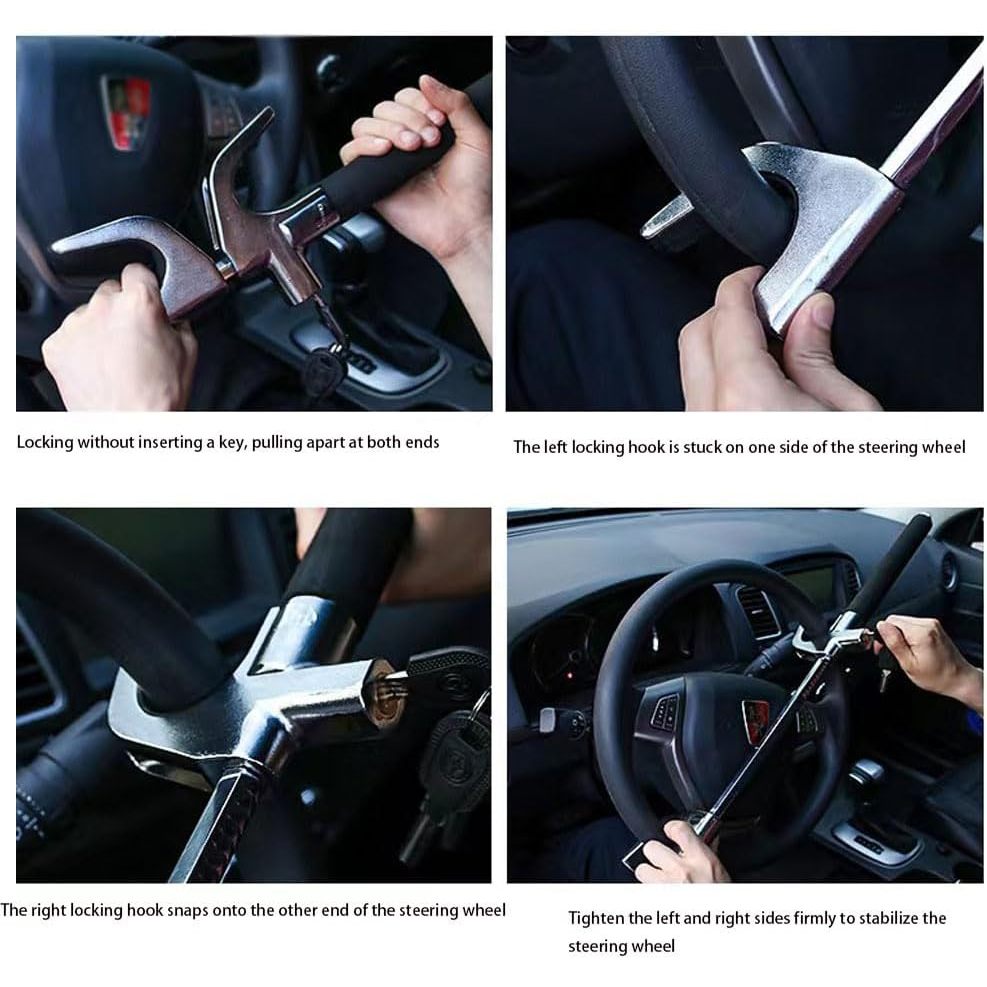 Locking without inserting a key, pulling apart at both ends

The left locking hook is stuck on one side of the steering wheel

The right locking hook snaps onto the other end of the steering wheel

Tighten the left and right sides firmly to stabilize the steering wheel