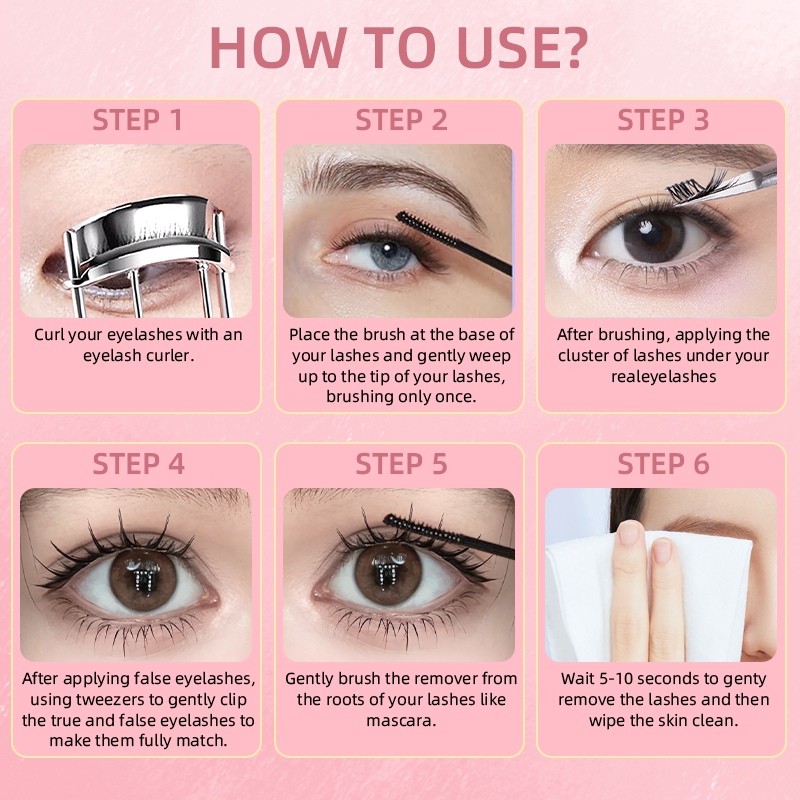 HOW TO USE?

STEP 1

Curl your eyelashes with an eyelash curler.

STEP 2

Place the brush at the base of your lashes and gently weep up to the tip of your lashes, brushing only once.

STEP 3

After brushing, applying the cluster of lashes under your realeyelashes

STEP 4

After applying false eyelashes, using tweezers to gently clip the true and false eyelashes to make them fully match.

STEP 5

Gently brush the remover from the roots of your lashes like mascara.

STEP 6

Wait 5-10 seconds to genty remove the lashes and then wipe the skin clean.