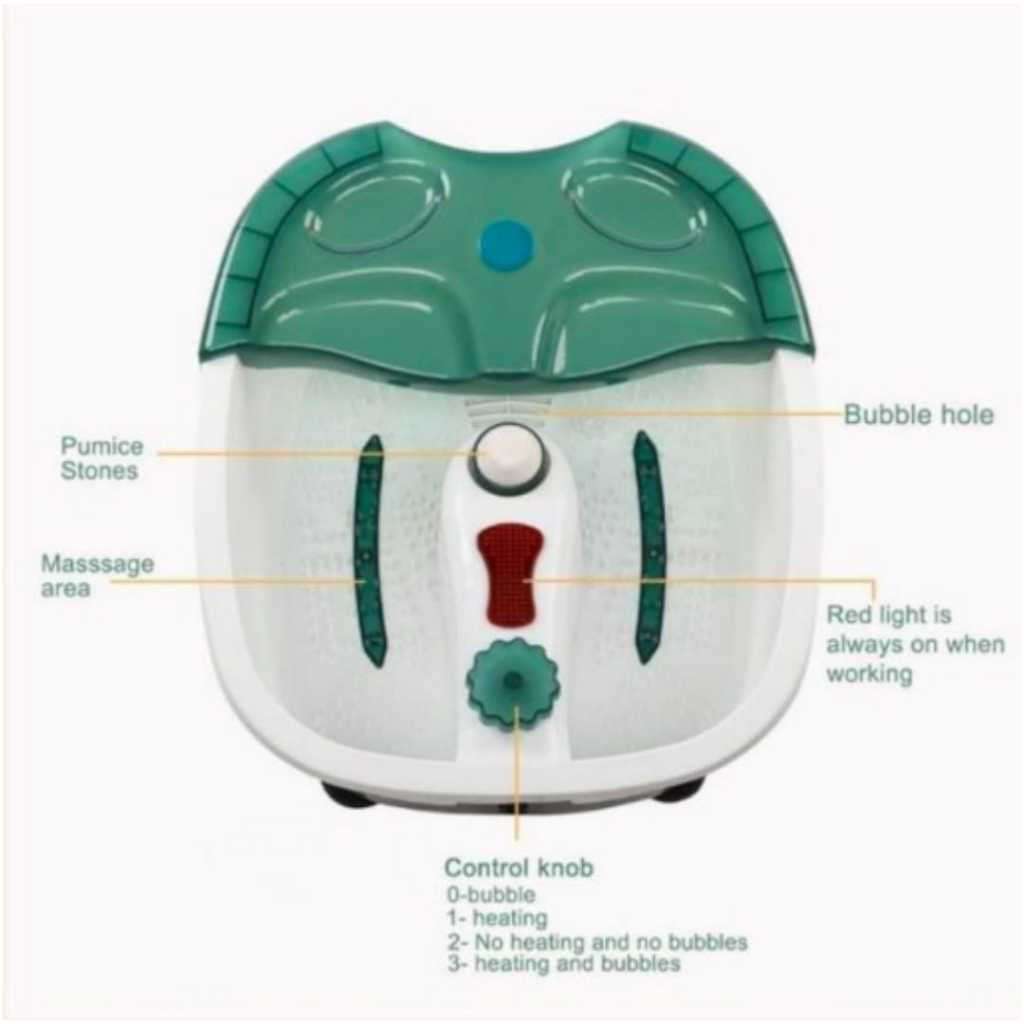 Bubble hole

Pumice Stones

Masssage area

Red light is always on when working

Control knob
0-bubble
1- heating
2- No heating and no bubbles
3- heating and bubbles