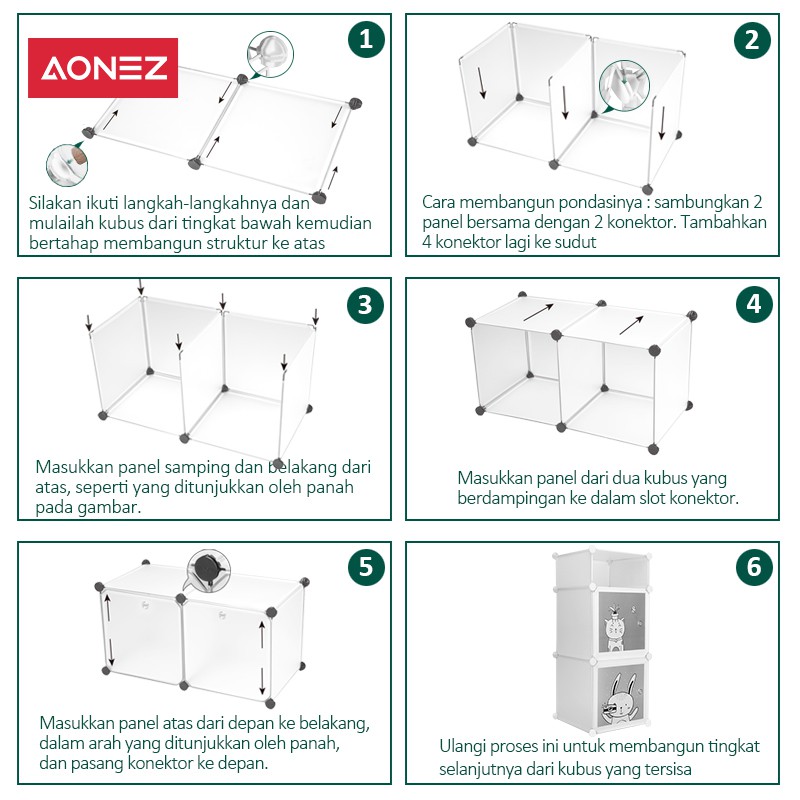 AONEZ

1

Silakan ikuti langkah-langkahnya dan mulailah kubus dari tingkat bawah kemudian bertahap membangun struktur ke atas

2

Cara membangun pondasinya : sambungkan 2 panel bersama dengan 2 konektor. Tambahkan 4 konektor lagi ke sudut

3

Masukkan panel samping dan belakang dari atas, seperti yang ditunjukkan oleh panah pada gambar.

4

Masukkan panel dari dua kubus yang berdampingan ke dalam slot konektor.

5

Masukkan panel atas dari depan ke belakang, dalam arah yang ditunjukkan oleh panah, dan pasang konektor ke depan.

6

Ulangi proses ini untuk membangun tingkat selanjutnya dari kubus yang tersisa