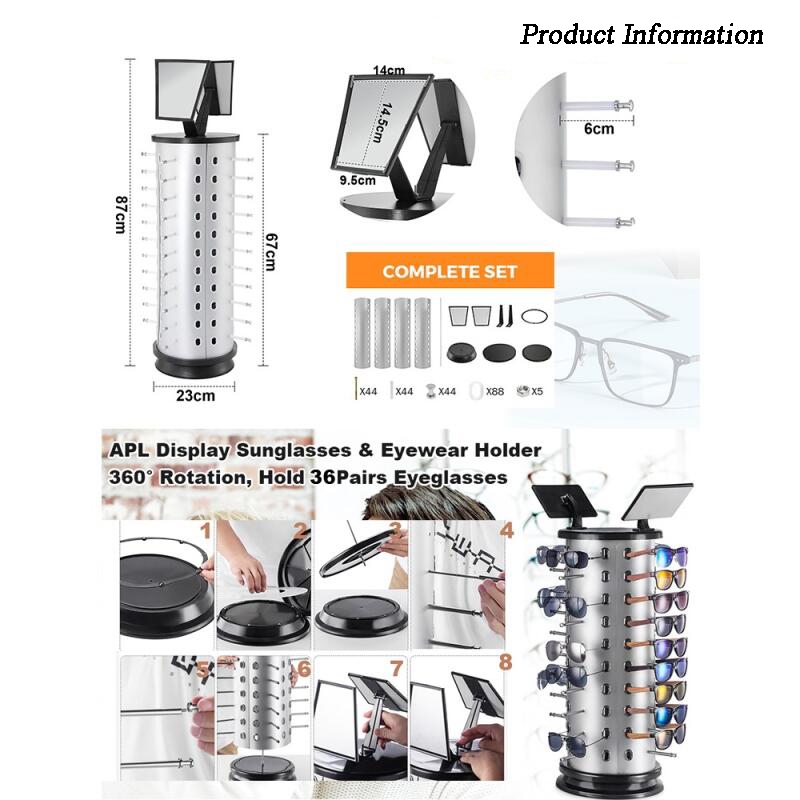 Product Information

87cm

67cm

23cm

14cm

14.5cm

9.5cm

6cm

COMPLETE SET

X44 X44 X44 X88 X5

APL Display Sunglasses & Eyewear Holder
360° Rotation, Hold 36Pairs Eyeglasses

1 2 3 4 5 6 7 8