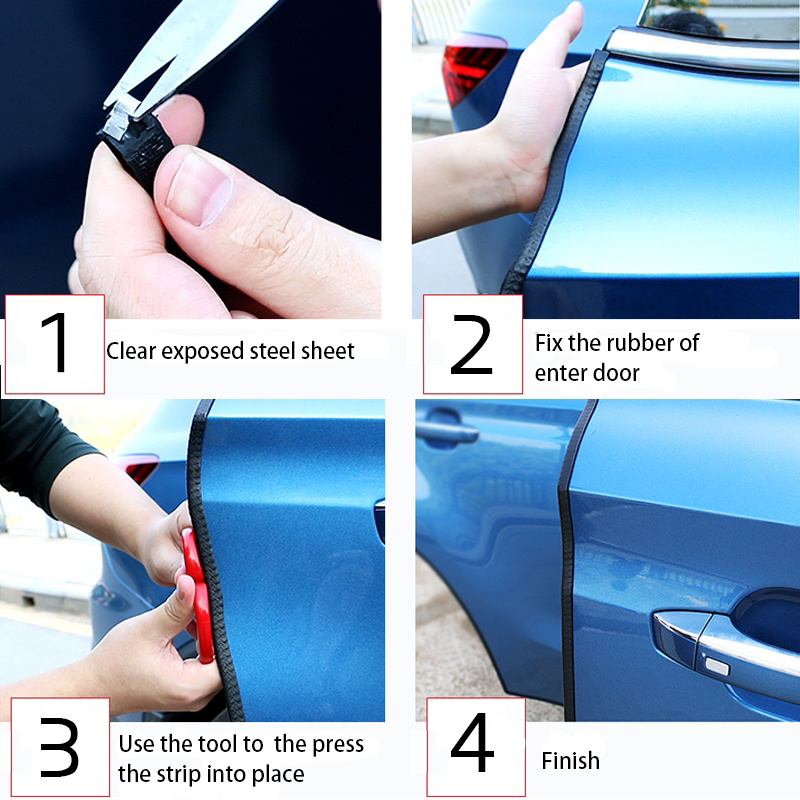 1 Clear exposed steel sheet

2 Fix the rubber of enter door

3 Use the tool to the press the strip into place

4 Finish