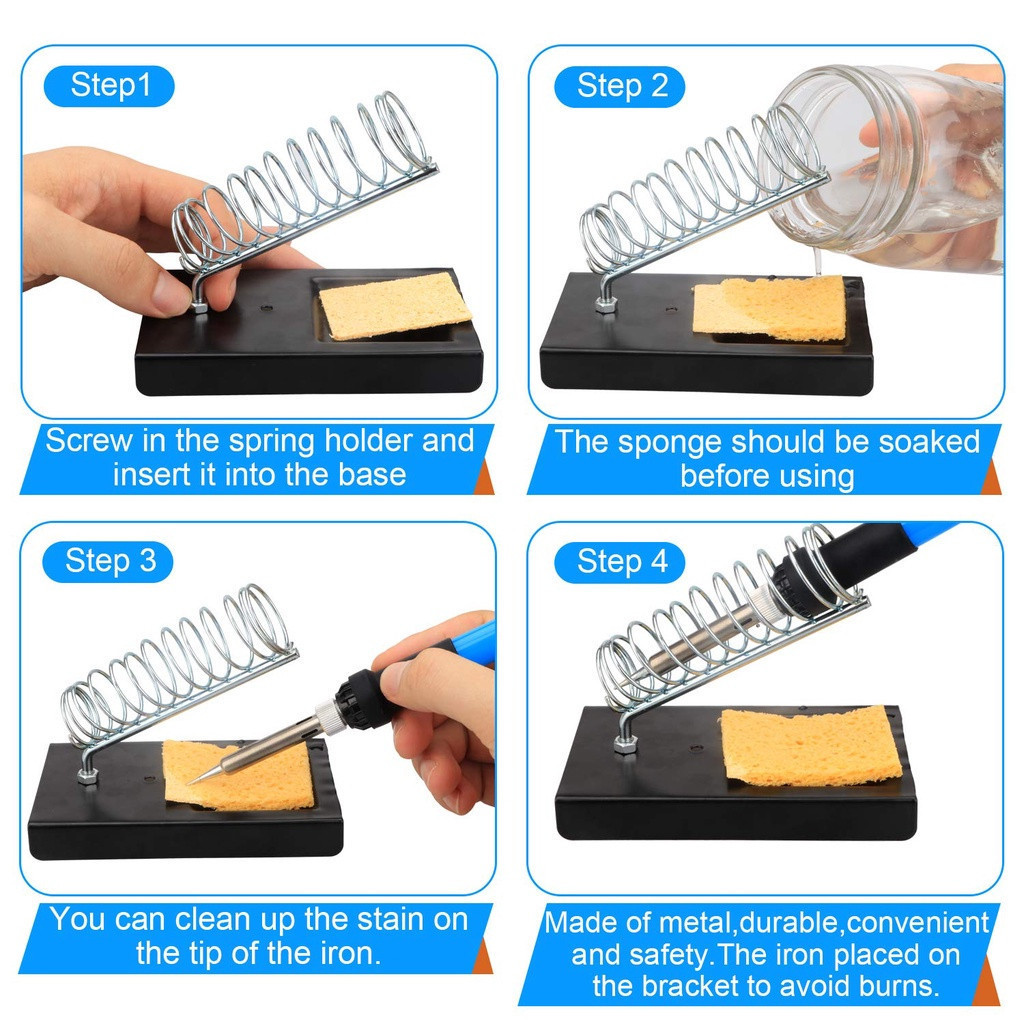 Step1

Screw in the spring holder and insert it into the base

Step 2

The sponge should be soaked before using

Step 3

You can clean up the stain on the tip of the iron.

Step 4

Made of metal,durable,convenient and safety.The iron placed on the bracket to avoid burns.