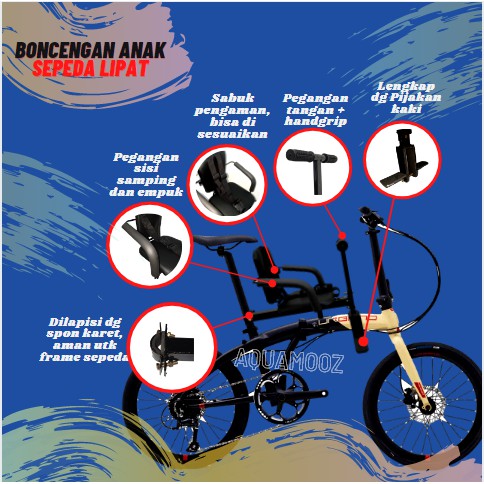 BONCENGAN ANAK
SEPEDA LIPAT

Sabuk pengaman, bisa di sesuaikan

Pegangan tangan + handgrip

Lengkap dg Pijakan kaki

Pegangan sisi samping dan empuk

Dilapisi dg spon karet, aman utk frame sepeda

AQUAMOOZ