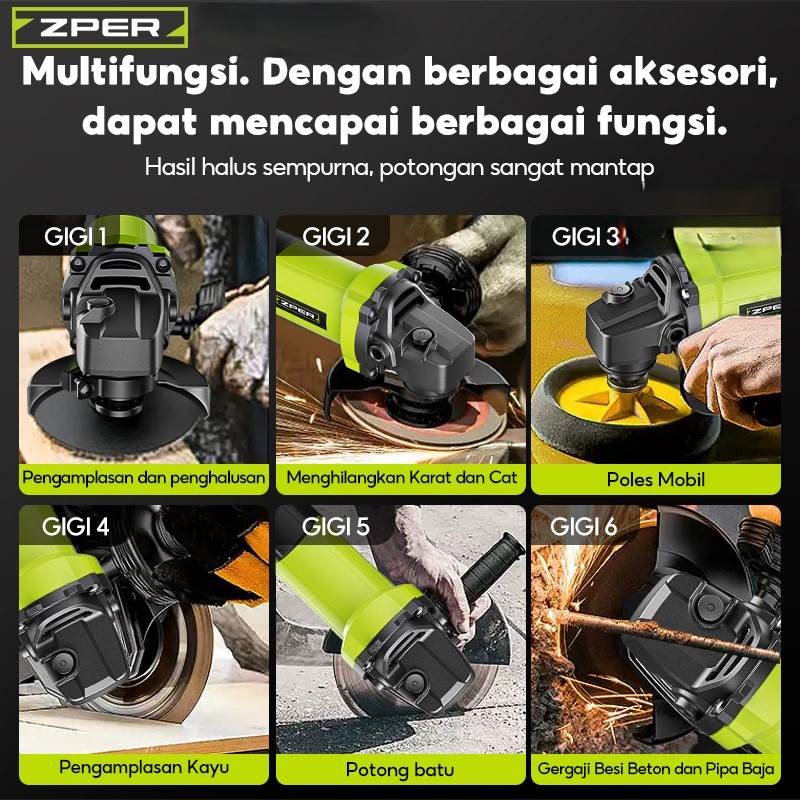 ZPER

Multifungsi. Dengan berbagai aksesori, dapat mencapai berbagai fungsi.

Hasil halus sempurna, potongan sangat mantap

GIGI 1
Pengamplasan dan penghalusan

GIGI 2
ZPER
Menghilangkan Karat dan Cat

GIGI 3
ZPER
Poles Mobil

GIGI 4
Pengamplasan Kayu

GIGI 5
Potong batu

GIGI 6
Gergaji Besi Beton dan Pipa Baja