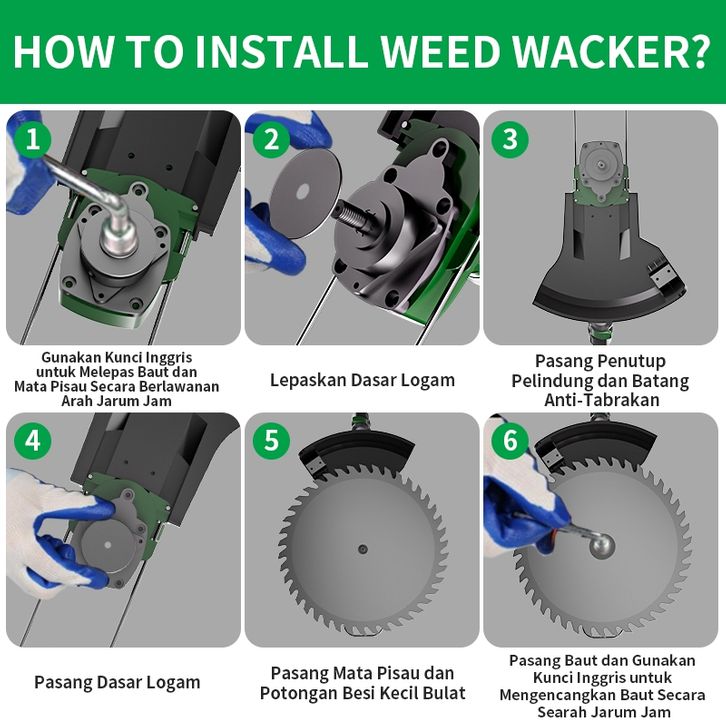 HOW TO INSTALL WEED WACKER?

1

Gunakan Kunci Inggris untuk Melepas Baut dan Mata Pisau Secara Berlawanan Arah Jarum Jam

2

Lepaskan Dasar Logam

3

Pasang Penutup Pelindung dan Batang Anti-Tabrakan

4

Pasang Dasar Logam

5

Pasang Mata Pisau dan Potongan Besi Kecil Bulat

6

Pasang Baut dan Gunakan Kunci Inggris untuk Mengencangkan Baut Secara Searah Jarum Jam