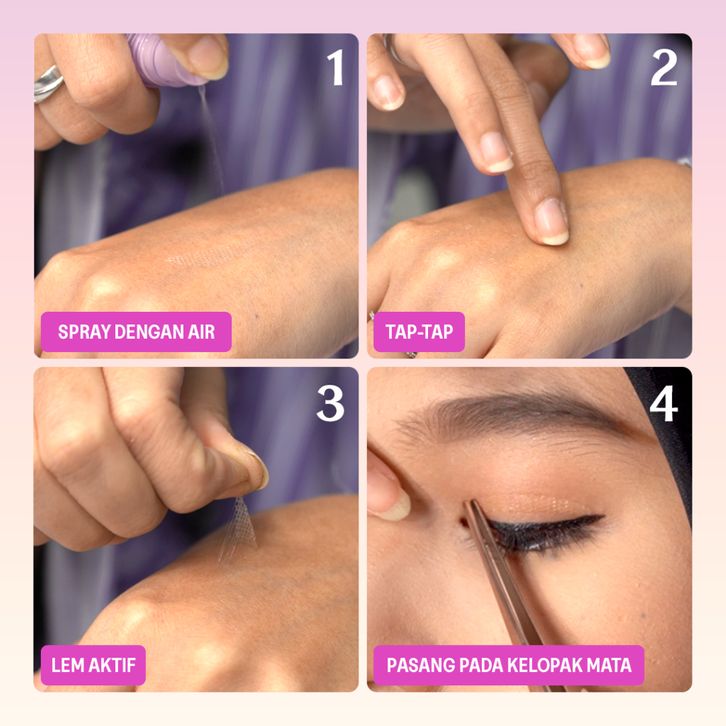 1
SPRAY DENGAN AIR

2
TAP-TAP

3
LEM AKTIF

4
PASANG PADA KELOPAK MATA