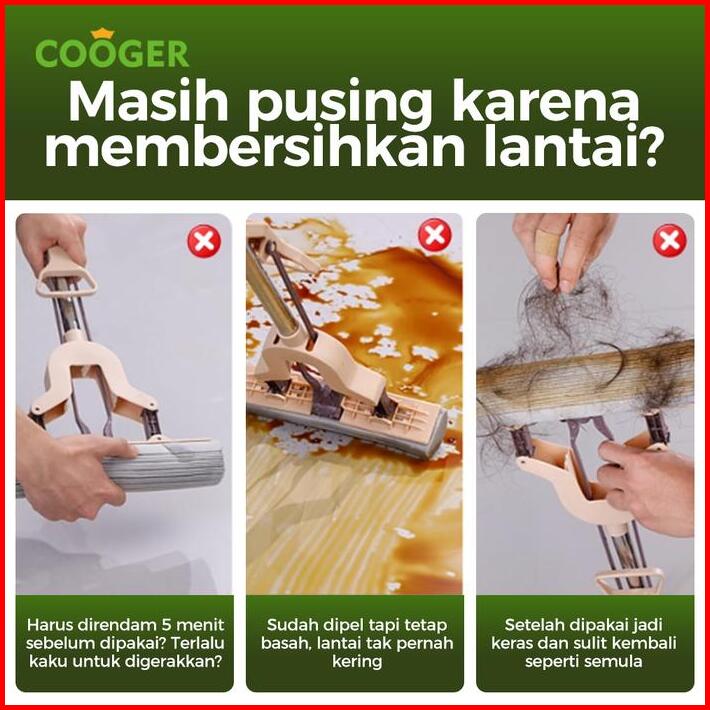 COOGER

Masih pusing karena membersihkan lantai?

Harus direndam 5 menit sebelum dipakai? Terlalu kaku untuk digerakkan?

Sudah dipel tapi tetap basah, lantai tak pernah kering

Setelah dipakai jadi keras dan sulit kembali seperti semula