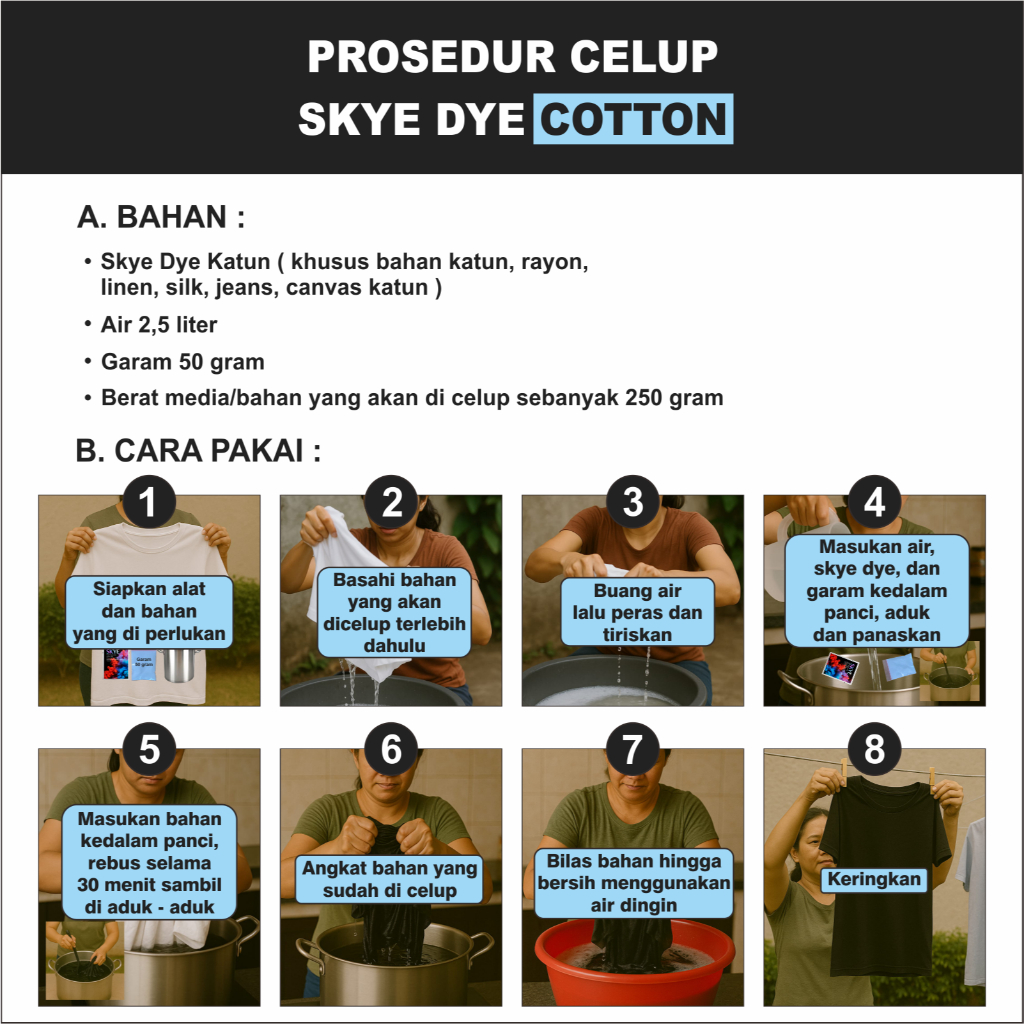 PROSEDUR CELUP
SKYE DYE COTTON

A. BAHAN :

• Skye Dye Katun ( khusus bahan katun, rayon, linen, silk, jeans, canvas katun )
• Air 2,5 liter
• Garam 50 gram
• Berat media/bahan yang akan di celup sebanyak 250 gram

B. CARA PAKAI :

1
Siapkan alat dan bahan yang di perlukan

Garam 50 gram

2
Basahi bahan yang akan dicelup terlebih dahulu

3
Buang air lalu peras dan tiriskan

4
Masukan air, skye dye, dan garam kedalam panci, aduk dan panaskan

5
Masukan bahan kedalam panci, rebus selama 30 menit sambil di aduk - aduk

6
Angkat bahan yang sudah di celup

7
Bilas bahan hingga bersih menggunakan air dingin

8
Keringkan