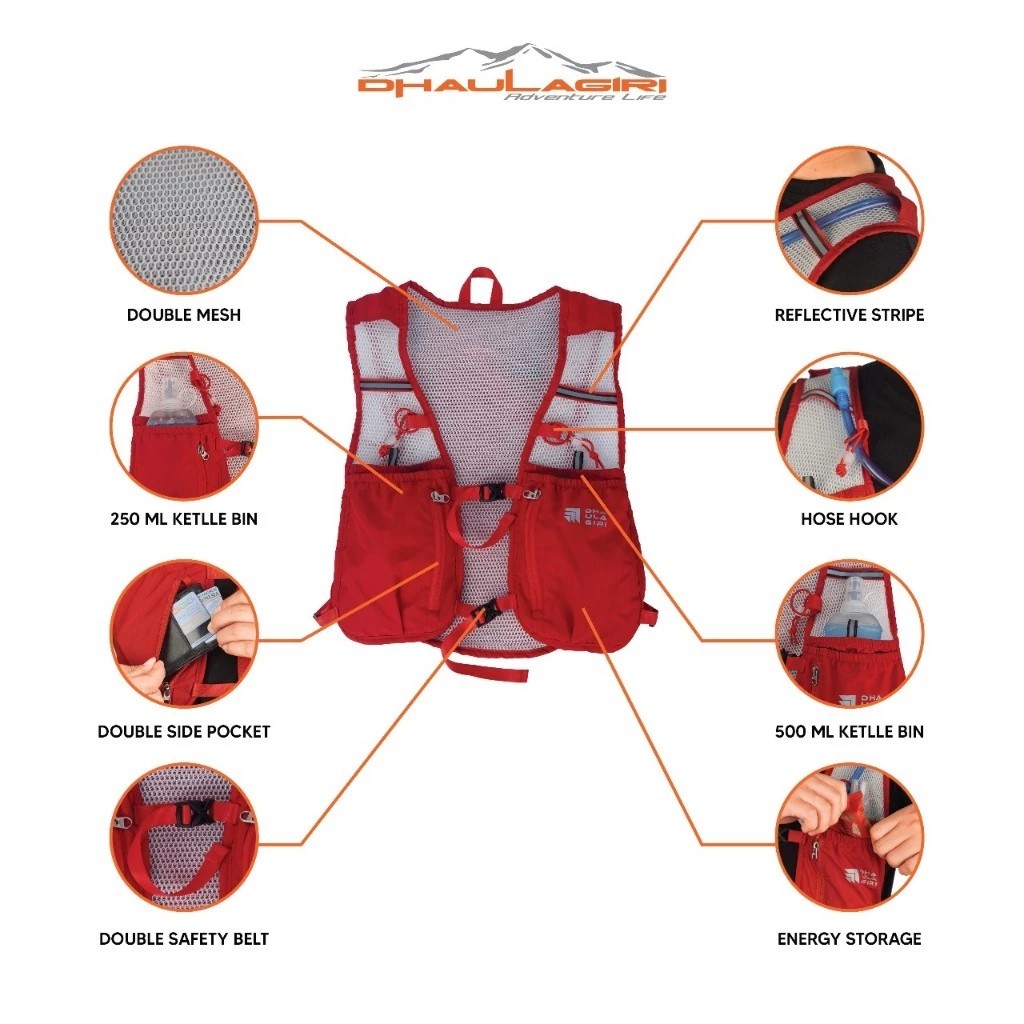 DHAULAGIRI
Adventure Life

DOUBLE MESH

250 ML KETLLE BIN

DOUBLE SIDE POCKET

DOUBLE SAFETY BELT

DHA ULA GIRI

REFLECTIVE STRIPE

HOSE HOOK

500 ML KETLLE BIN

ENERGY STORAGE