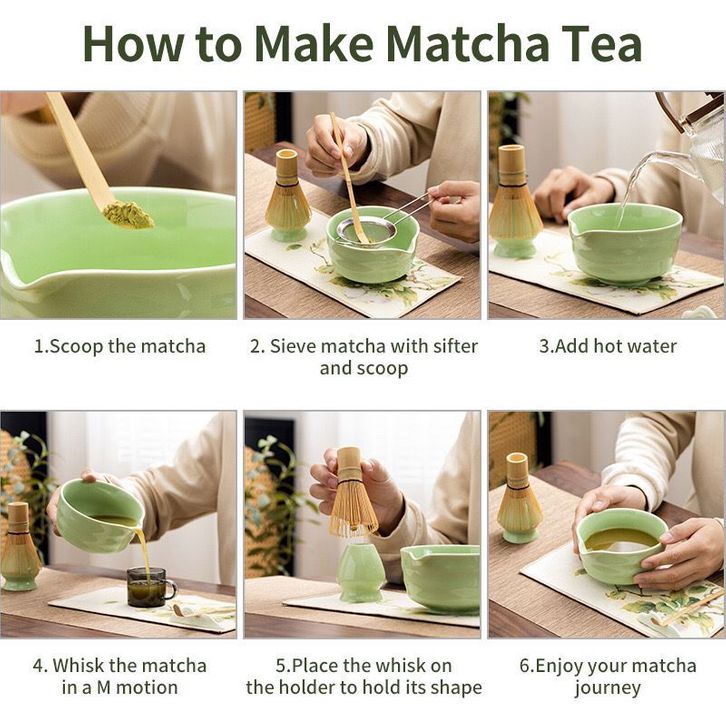 How to Make Matcha Tea

1.Scoop the matcha

2. Sieve matcha with sifter and scoop

3.Add hot water

4. Whisk the matcha in a M motion

5.Place the whisk on the holder to hold its shape

6.Enjoy your matcha journey