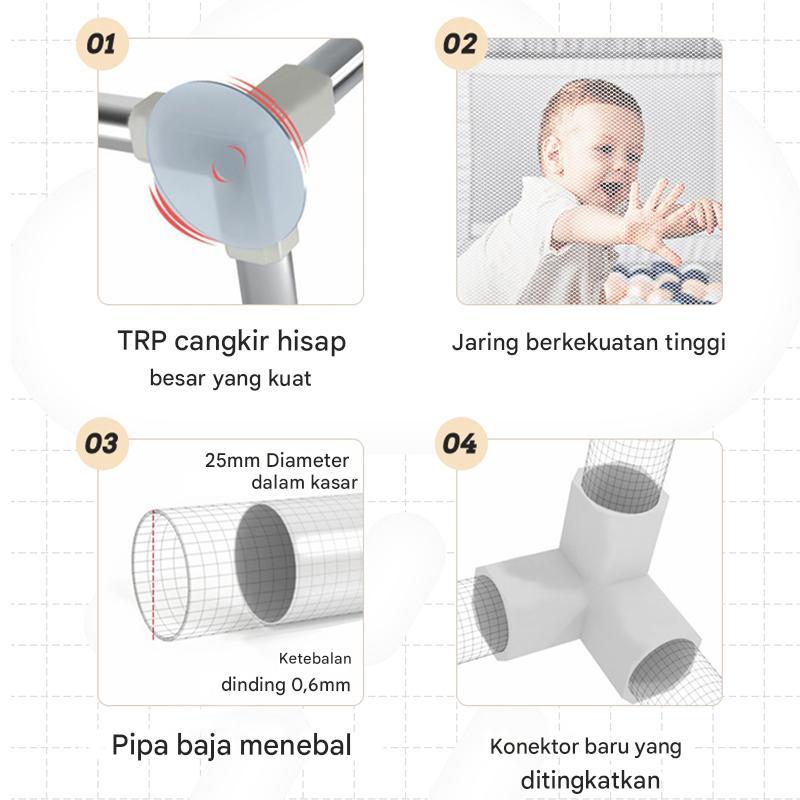 01

TRP cangkir hisap besar yang kuat

02

Jaring berkekuatan tinggi

03

25mm Diameter dalam kasar

Ketebalan dinding 0,6mm

Pipa baja menebal

04

Konektor baru yang ditingkatkan