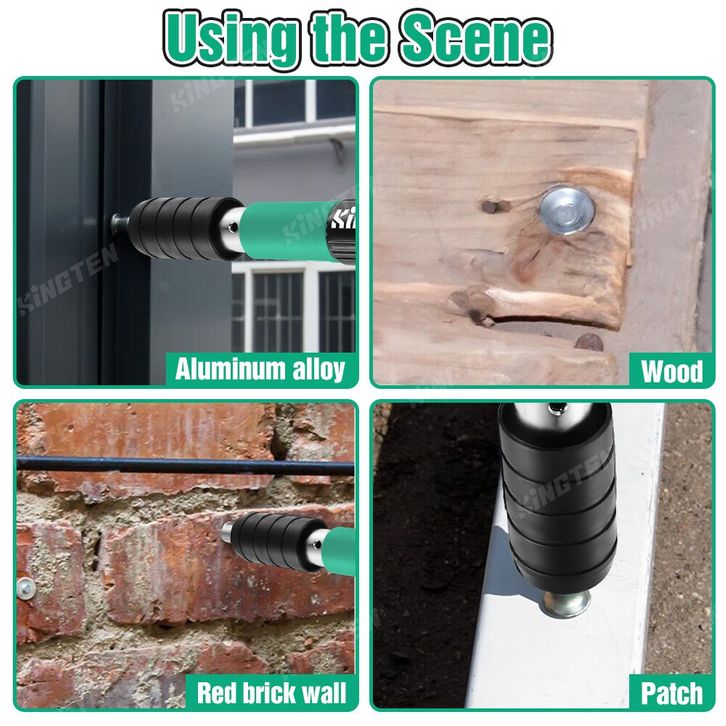 Using the Scene

KINGTEN

Aluminum alloy

KINGTEN

Wood

Red brick wall

KINGTEN

Patch