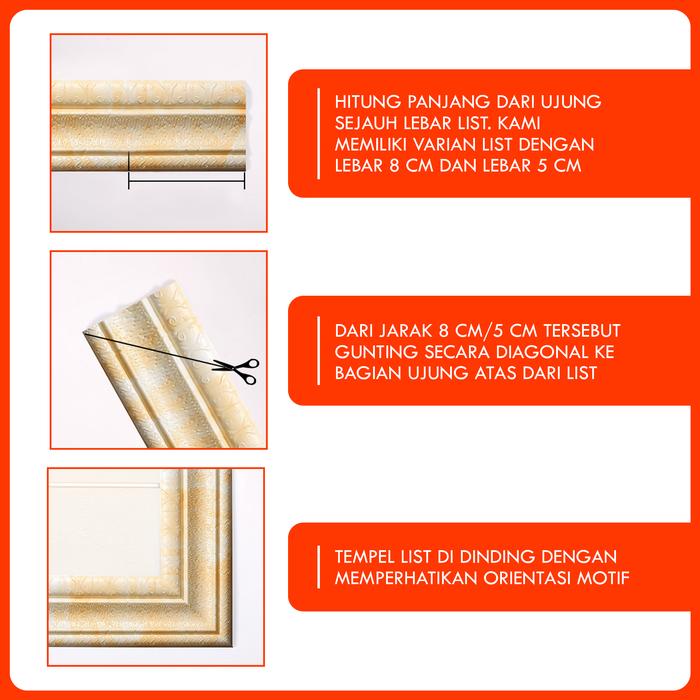 HITUNG PANJANG DARI UJUNG SEJAUH LEBAR LIST. KAMI MEMILIKI VARIAN LIST DENGAN LEBAR 8 CM DAN LEBAR 5 CM

DARI JARAK 8 CM/5 CM TERSEBUT GUNTING SECARA DIAGONAL KE BAGIAN UJUNG ATAS DARI LIST

TEMPEL LIST DI DINDING DENGAN MEMPERHATIKAN ORIENTASI MOTIF