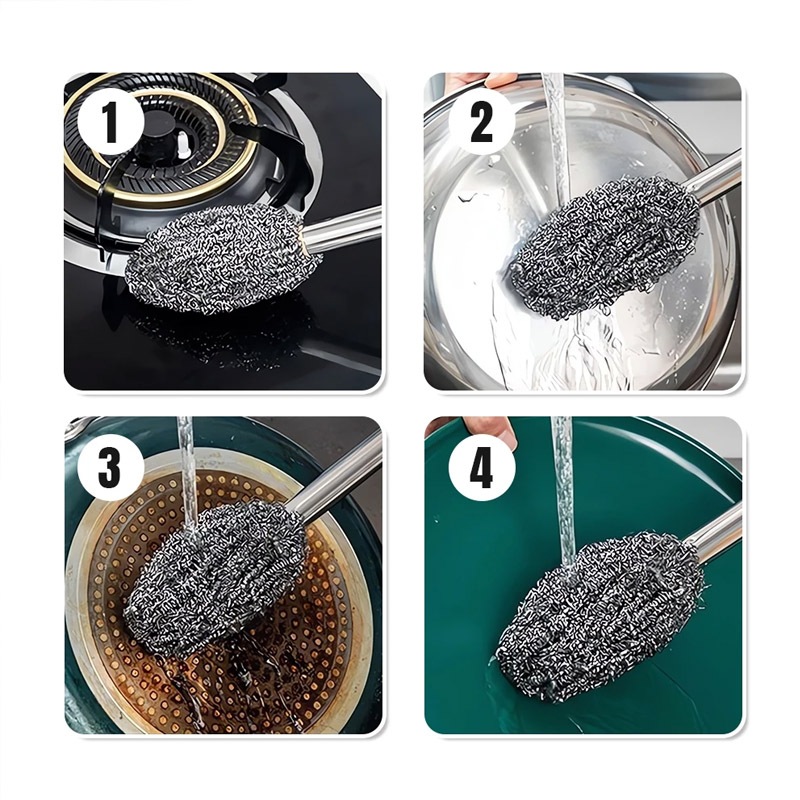 1
2
3
4