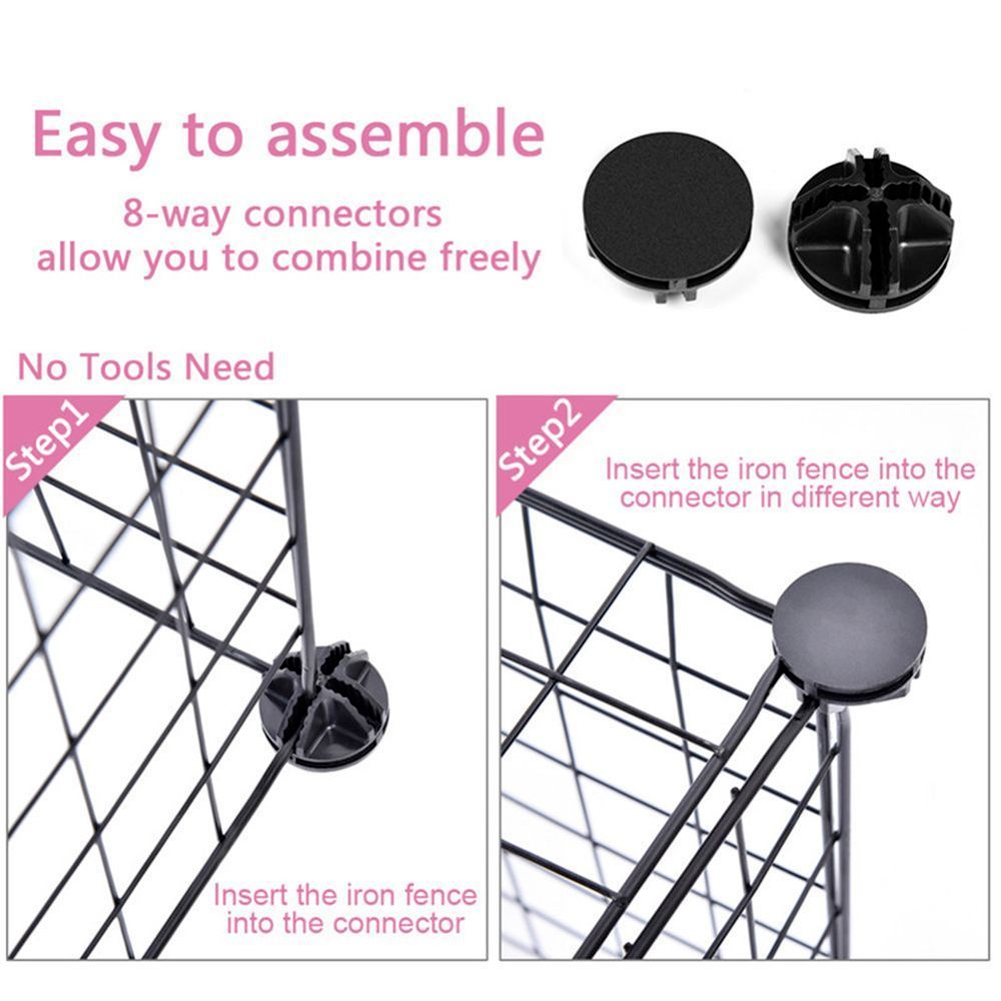 Easy to assemble

8-way connectors allow you to combine freely

No Tools Need

Step1

Insert the iron fence into the connector

Step2

Insert the iron fence into the connector in different way