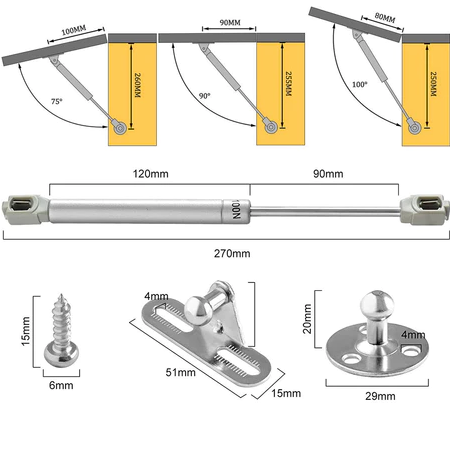 100MM
260MM
75°
90MM
255MM
90°
80MM
250MM
100°
120mm
90mm
100N
270mm
15mm
6mm
4mm
51mm
15mm
20mm
4mm
29mm