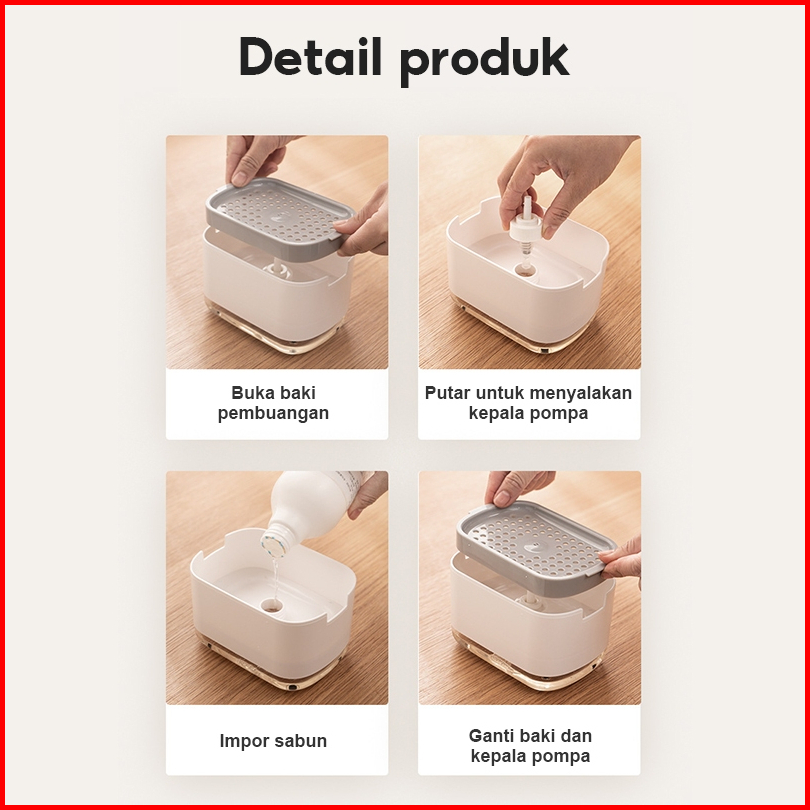 Detail produk

Buka baki pembuangan

Putar untuk menyalakan kepala pompa

Impor sabun

Ganti baki dan kepala pompa