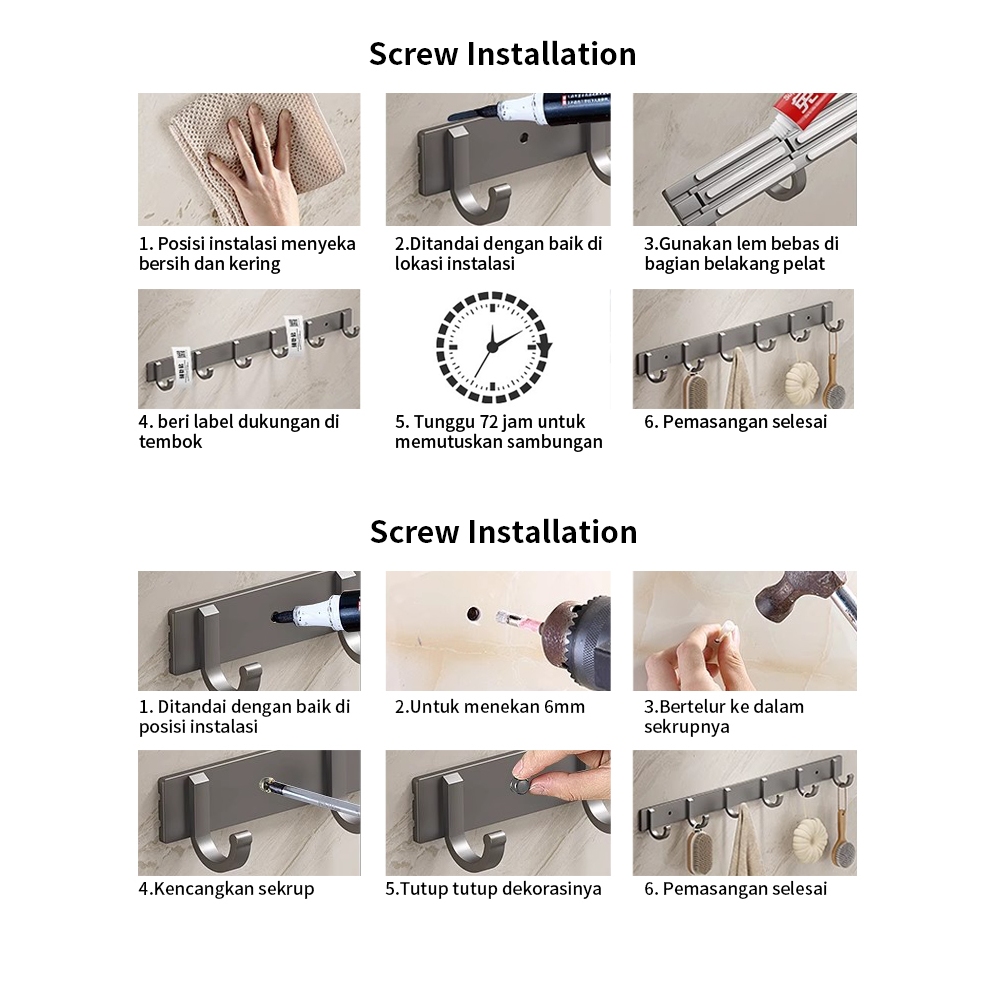 Screw Installation

1. Posisi instalasi menyeka bersih dan kering

2.Ditandai dengan baik di lokasi instalasi

3.Gunakan lem bebas di bagian belakang pelat

4. beri label dukungan di tembok

5. Tunggu 72 jam untuk memutuskan sambungan

6. Pemasangan selesai

Screw Installation

1. Ditandai dengan baik di posisi instalasi

2.Untuk menekan 6mm

3.Bertelur ke dalam sekrupnya

4.Kencangkan sekrup

5.Tutup tutup dekorasinya

6. Pemasangan selesai