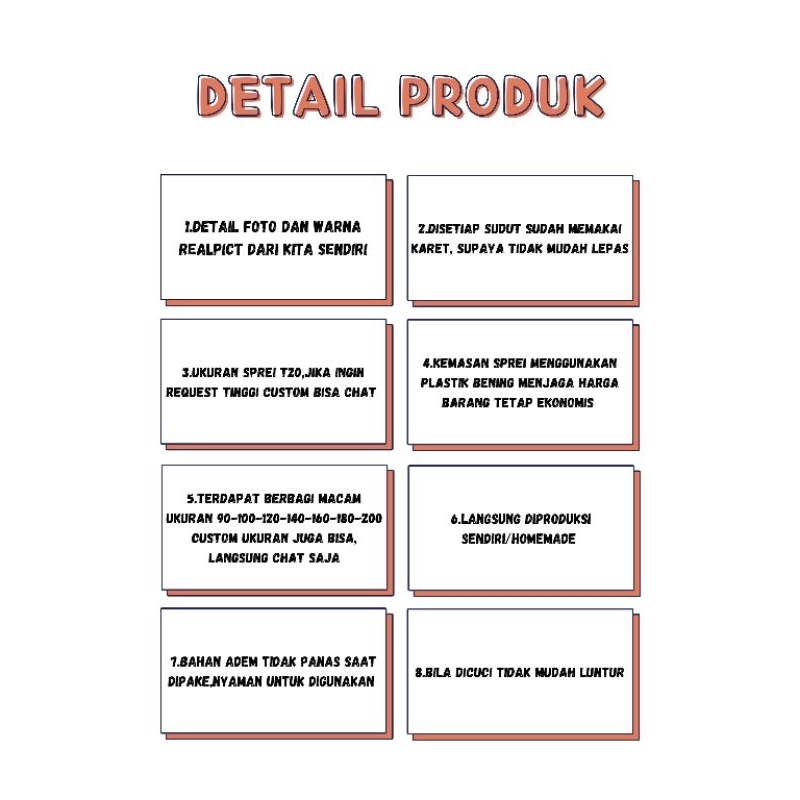 DETAIL PRODUK

1.DETAIL FOTO DAN WARNA REALPICT DARI KITA SENDIRI

2.DISETIAP SUDUT SUDAH MEMAKAI KARET, SUPAYA TIDAK MUDAH LEPAS

3.UKURAN SPREI T20,JIKA INGIN REQUEST TINGGI CUSTOM BISA CHAT

4.KEMASAN SPREI MENGGUNAKAN PLASTIK BENING MENJAGA HARGA BARANG TETAP EKONOMIS

5.TERDAPAT BERBAGI MACAM UKURAN 90-100-120-140-160-180-200 CUSTOM UKURAN JUGA BISA, LANGSUNG CHAT SAJA

6.LANGSUNG DIPRODUKSI SENDIRI/HOMEMADE

7.BAHAN ADEM TIDAK PANAS SAAT DIPAKE,NYAMAN UNTUK DIGUNAKAN

8.BILA DICUCI TIDAK MUDAH LUNTUR