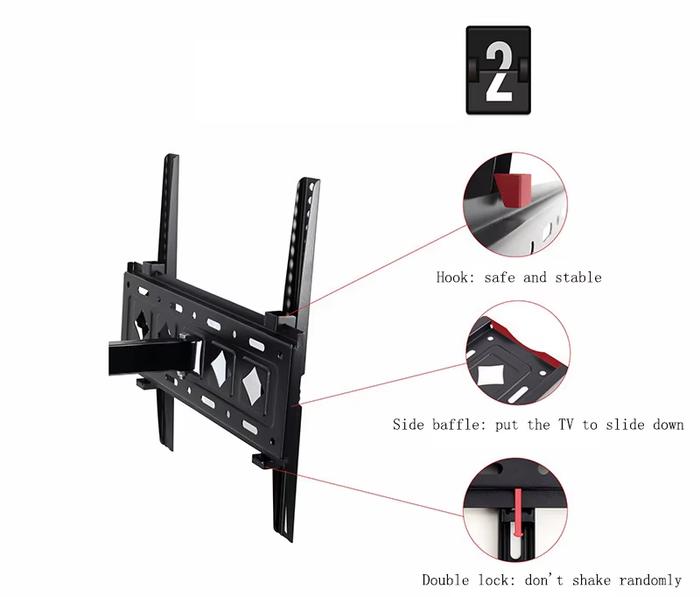 2

Hook: safe and stable

Side baffle: put the TV to slide down

Double lock: don't shake randomly