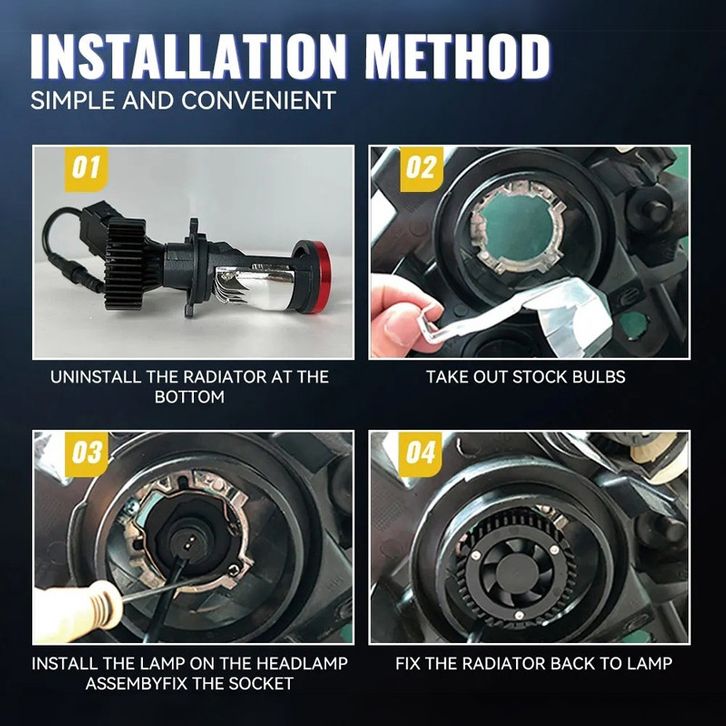 INSTALLATION METHOD
SIMPLE AND CONVENIENT

01
UNINSTALL THE RADIATOR AT THE BOTTOM

02
TAKE OUT STOCK BULBS

03
INSTALL THE LAMP ON THE HEADLAMP ASSEMBYFIX THE SOCKET

04
FIX THE RADIATOR BACK TO LAMP