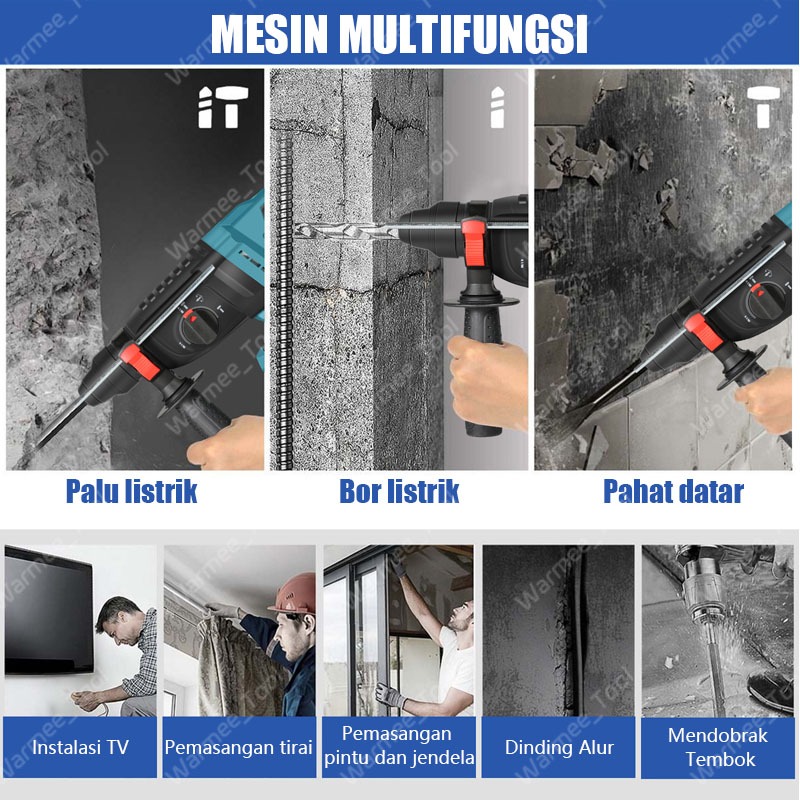 MESIN MULTIFUNGSI

Palu listrik

Bor listrik

Pahat datar

Instalasi TV

Pemasangan tirai

Pemasangan pintu dan jendela

Dinding Alur

Mendobrak Tembok

Warmee_Tool