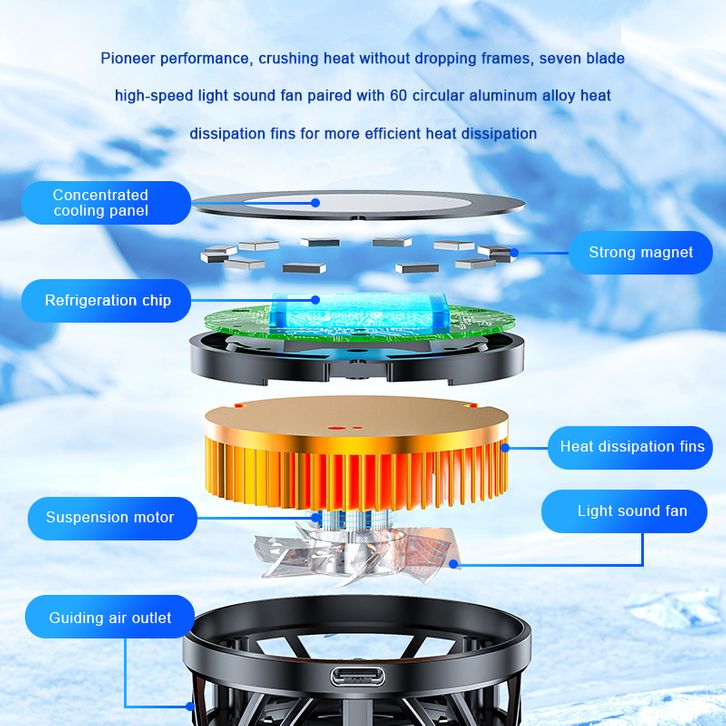 Pioneer performance, crushing heat without dropping frames, seven blade high-speed light sound fan paired with 60 circular aluminum alloy heat dissipation fins for more efficient heat dissipation

Concentrated cooling panel

Strong magnet

Refrigeration chip

Heat dissipation fins

Suspension motor

Light sound fan

Guiding air outlet