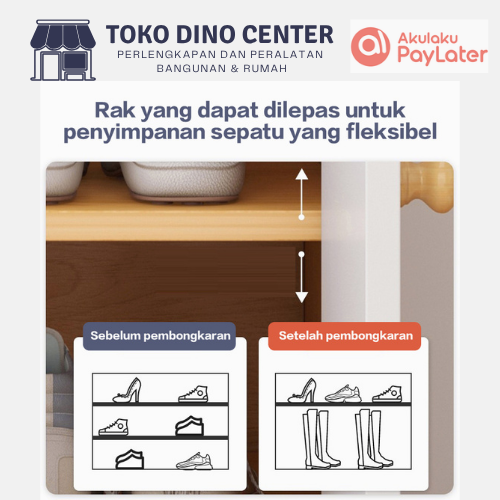 TOKO DINO CENTER
PERLENGKAPAN DAN PERALATAN BANGUNAN & RUMAH

Akulaku PayLater

Rak yang dapat dilepas untuk penyimpanan sepatu yang fleksibel

Sebelum pembongkaran

Setelah pembongkaran