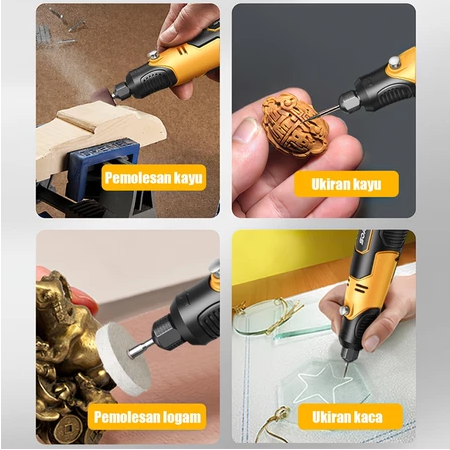 Pemolesan kayu

Ukiran kayu

Pemolesan logam

Ukiran kaca