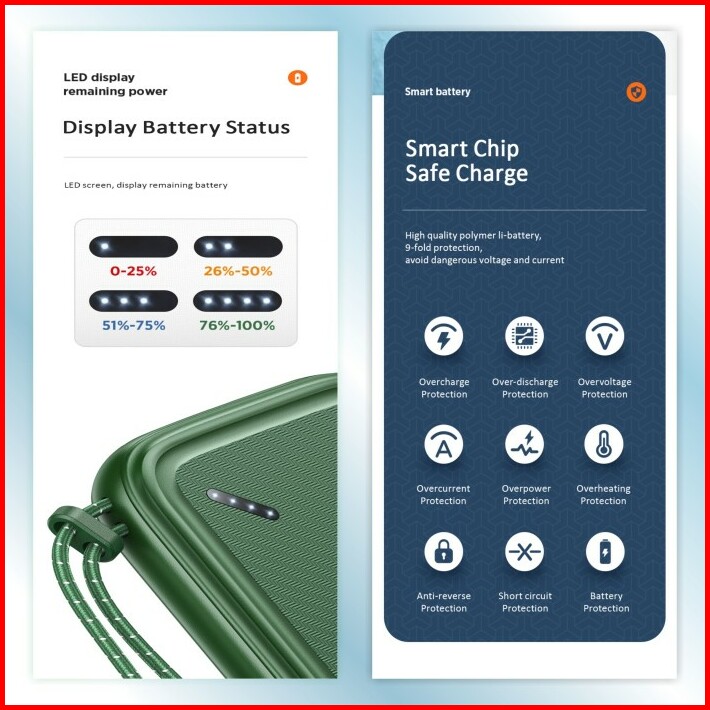 LED display
remaining power

Display Battery Status

LED screen, display remaining battery

0-25%
26%-50%
51%-75%
76%-100%

Smart battery

Smart Chip
Safe Charge

High quality polymer li-battery,
9-fold protection,
avoid dangerous voltage and current

Overcharge Protection
Over-discharge Protection
Overvoltage Protection
Overcurrent Protection
Overpower Protection
Overheating Protection
Anti-reverse Protection
Short circuit Protection
Battery Protection