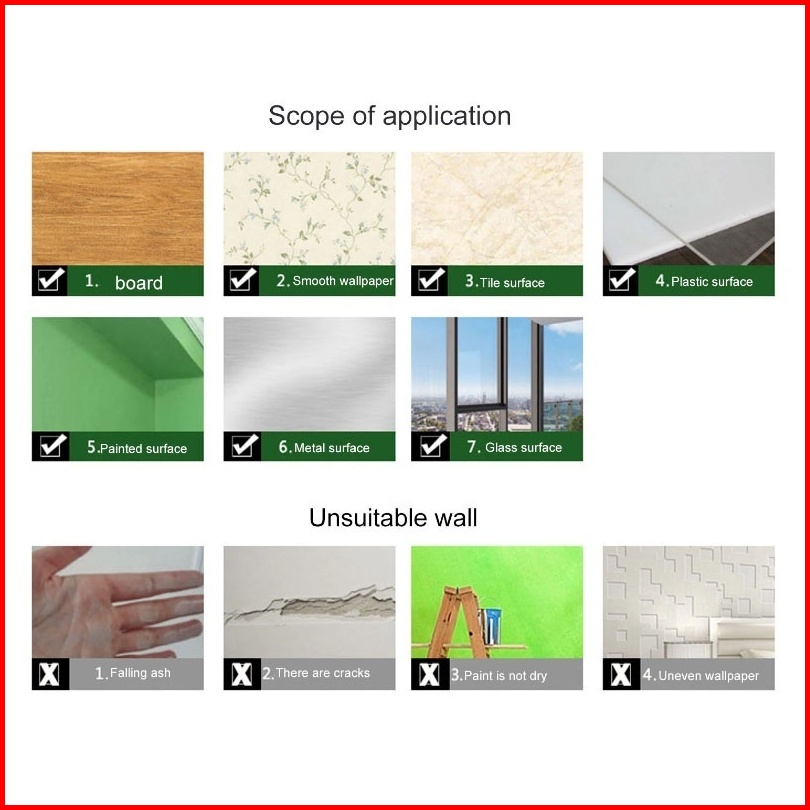 Scope of application

1. board

2. Smooth wallpaper

3. Tile surface

4. Plastic surface

5. Painted surface

6. Metal surface

7. Glass surface

Unsuitable wall

1. Falling ash

2. There are cracks

3. Paint is not dry

4. Uneven wallpaper