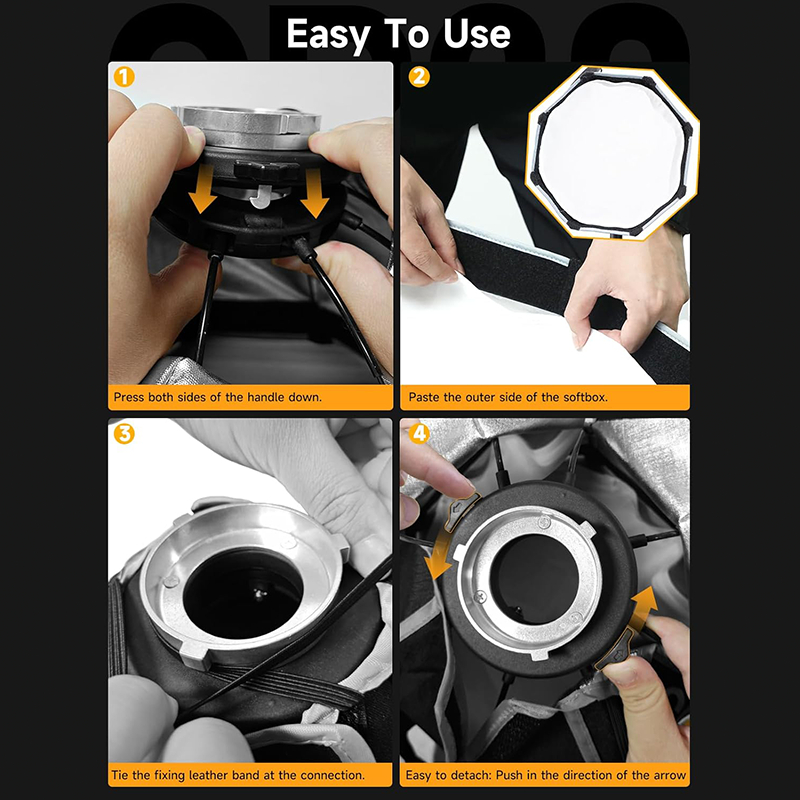 Easy To Use

1
Press both sides of the handle down.

2
Paste the outer side of the softbox.

3
Tie the fixing leather band at the connection.

4
Easy to detach: Push in the direction of the arrow