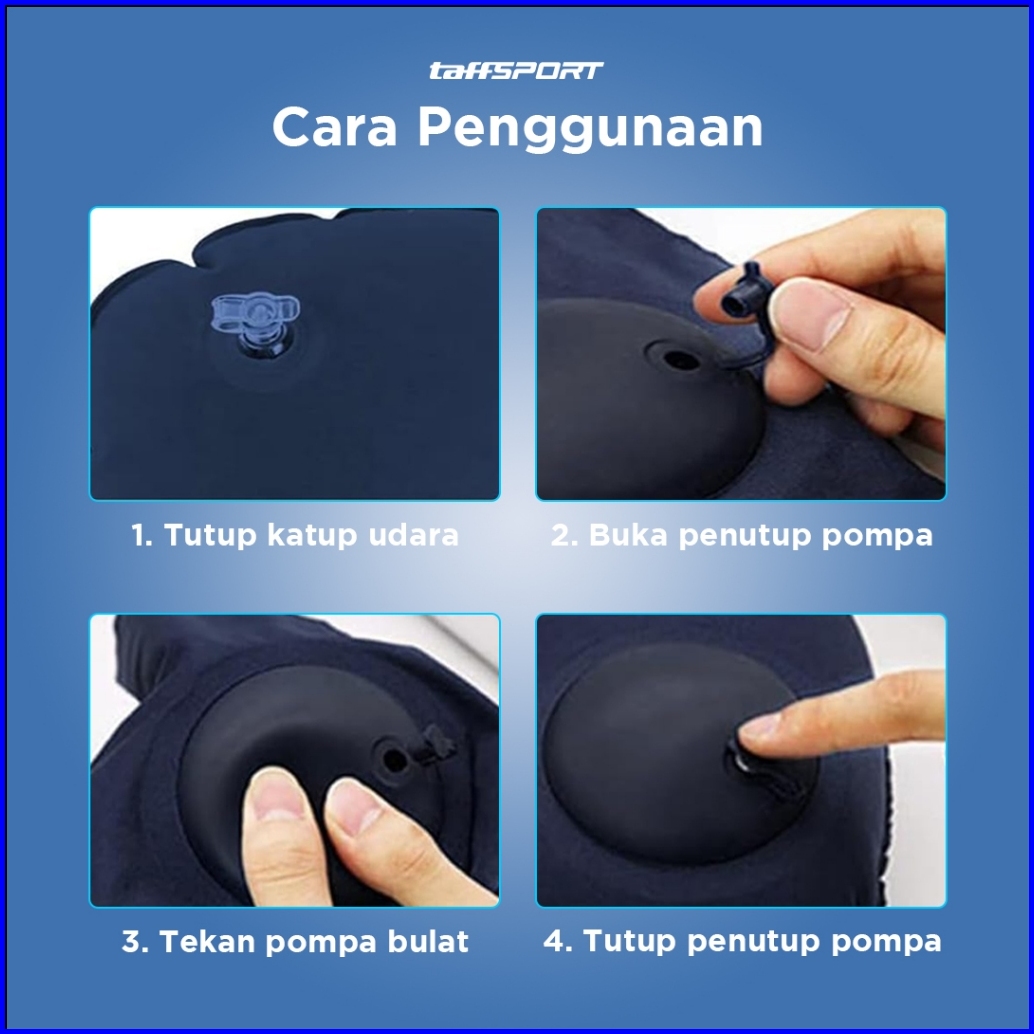 taffSPORT

Cara Penggunaan

1. Tutup katup udara

2. Buka penutup pompa

3. Tekan pompa bulat

4. Tutup penutup pompa