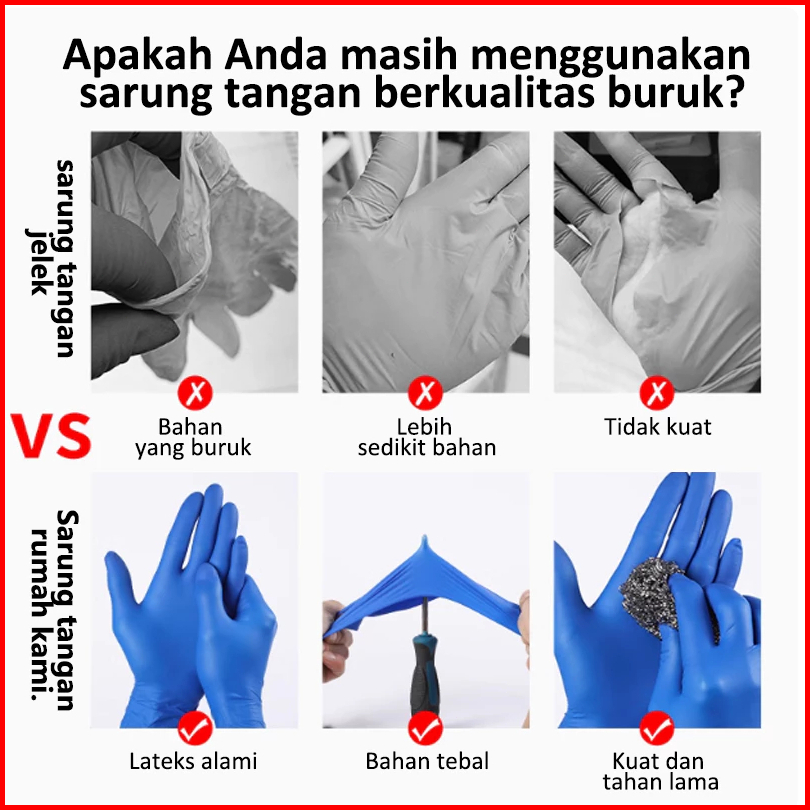 Apakah Anda masih menggunakan sarung tangan berkualitas buruk?

sarung tangan jelek

Bahan yang buruk

Lebih sedikit bahan

Tidak kuat

VS

Sarung tangan rumah kami.

Lateks alami

Bahan tebal

Kuat dan tahan lama