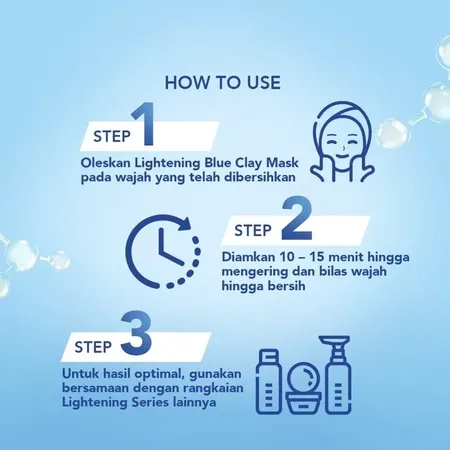 HOW TO USE

STEP 1

Oleskan Lightening Blue Clay Mask pada wajah yang telah dibersihkan

STEP 2

Diamkan 10 – 15 menit hingga mengering dan bilas wajah hingga bersih

STEP 3

Untuk hasil optimal, gunakan bersamaan dengan rangkaian Lightening Series lainnya