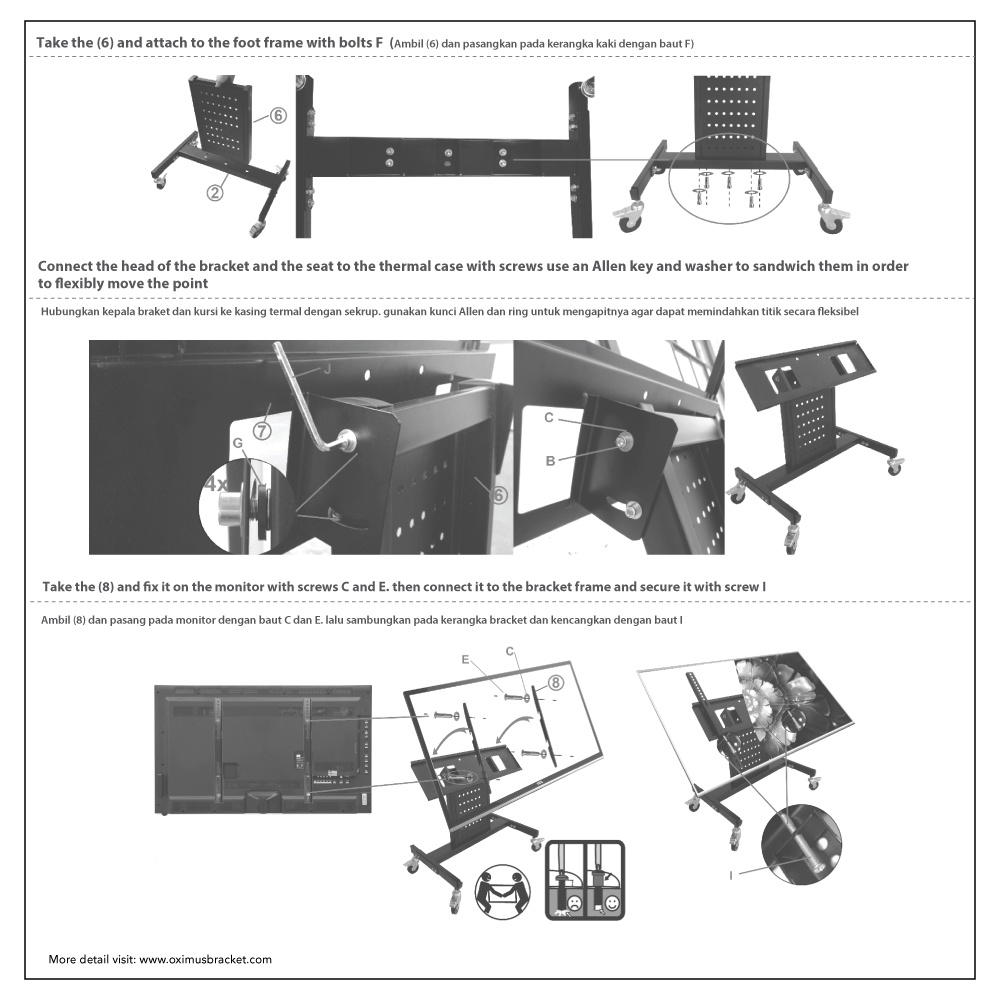 Take the (6) and attach to the foot frame with bolts F (Ambil (6) dan pasangkan pada kerangka kaki dengan baut F)

6
2

Connect the head of the bracket and the seat to the thermal case with screws use an Allen key and washer to sandwich them in order to flexibly move the point

Hubungkan kepala braket dan kursi ke kasing termal dengan sekrup. gunakan kunci Allen dan ring untuk mengapitnya agar dapat memindahkan titik secara fleksibel

J
7
G
4x
6
C
B

Take the (8) and fix it on the monitor with screws C and E. then connect it to the bracket frame and secure it with screw I

Ambil (8) dan pasang pada monitor dengan baut C dan E. lalu sambungkan pada kerangka bracket dan kencangkan dengan baut I

E
C
8
I

More detail visit: www.oximusbracket.com