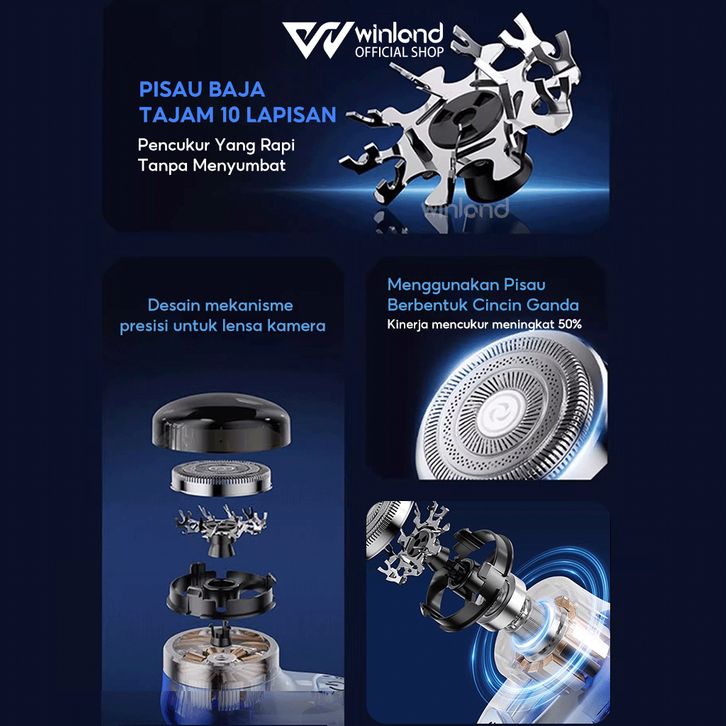 winland
OFFICIAL SHOP

PISAU BAJA
TAJAM 10 LAPISAN

Pencukur Yang Rapi
Tanpa Menyumbat

winland

Desain mekanisme
presisi untuk lensa kamera

Menggunakan Pisau
Berbentuk Cincin Ganda

Kinerja mencukur meningkat 50%