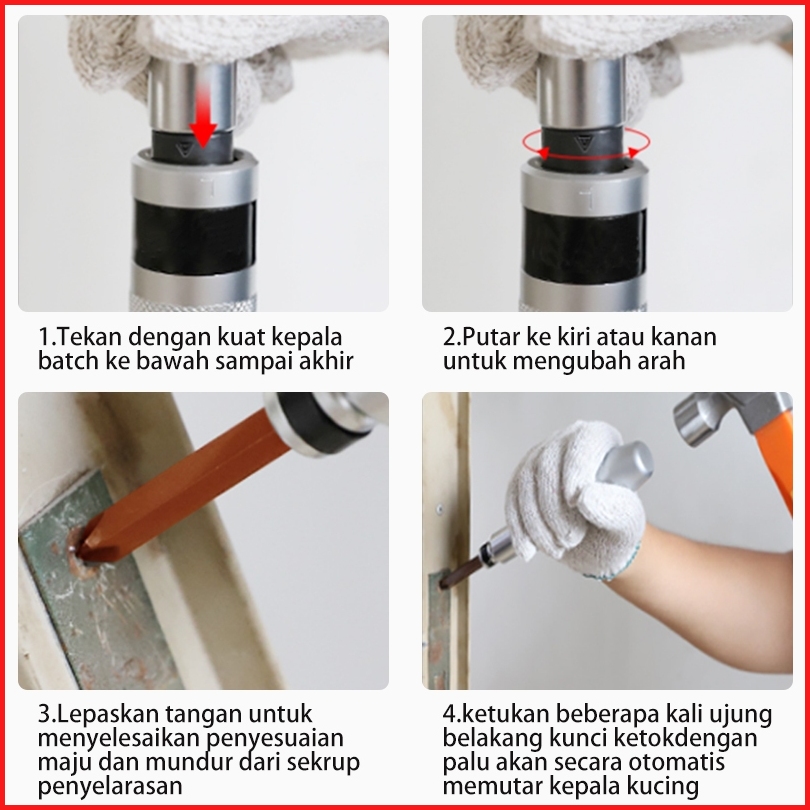 1.Tekan dengan kuat kepala batch ke bawah sampai akhir

2.Putar ke kiri atau kanan untuk mengubah arah

3.Lepaskan tangan untuk menyelesaikan penyesuaian maju dan mundur dari sekrup penyelarasan

4.ketukan beberapa kali ujung belakang kunci ketokdengan palu akan secara otomatis memutar kepala kucing