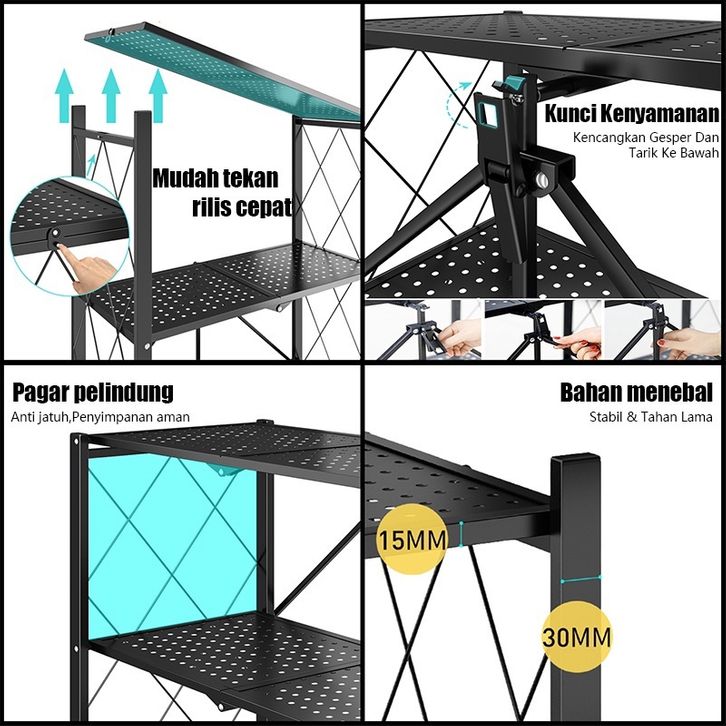 Mudah tekan
rilis cepat

Kunci Kenyamanan
Kencangkan Gesper Dan
Tarik Ke Bawah

Pagar pelindung
Anti jatuh,Penyimpanan aman

Bahan menebal
Stabil & Tahan Lama

15MM

30MM