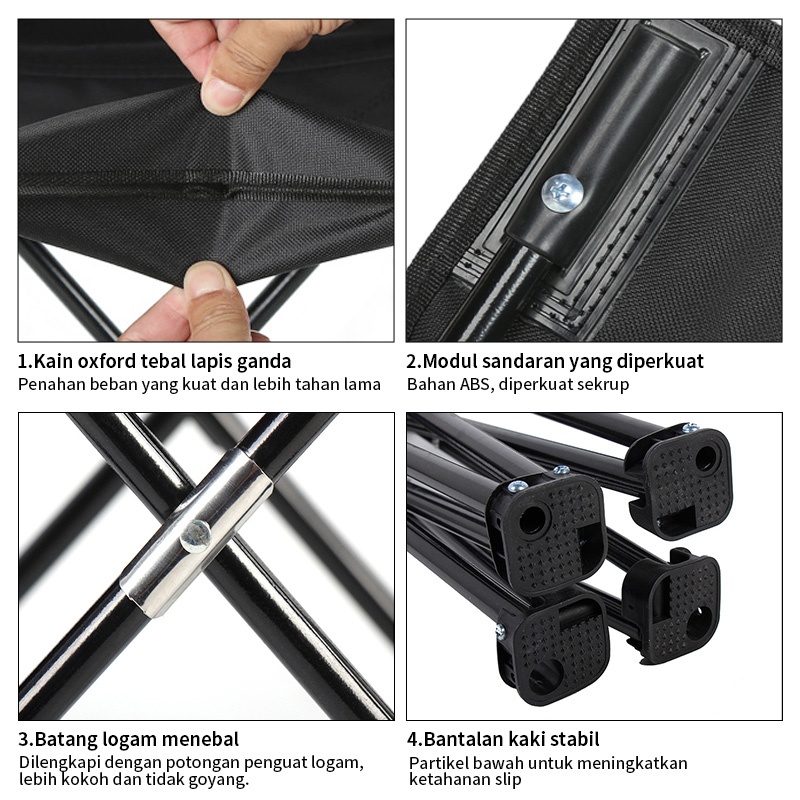 1.Kain oxford tebal lapis ganda
Penahan beban yang kuat dan lebih tahan lama

2.Modul sandaran yang diperkuat
Bahan ABS, diperkuat sekrup

3.Batang logam menebal
Dilengkapi dengan potongan penguat logam, lebih kokoh dan tidak goyang.

4.Bantalan kaki stabil
Partikel bawah untuk meningkatkan ketahanan slip