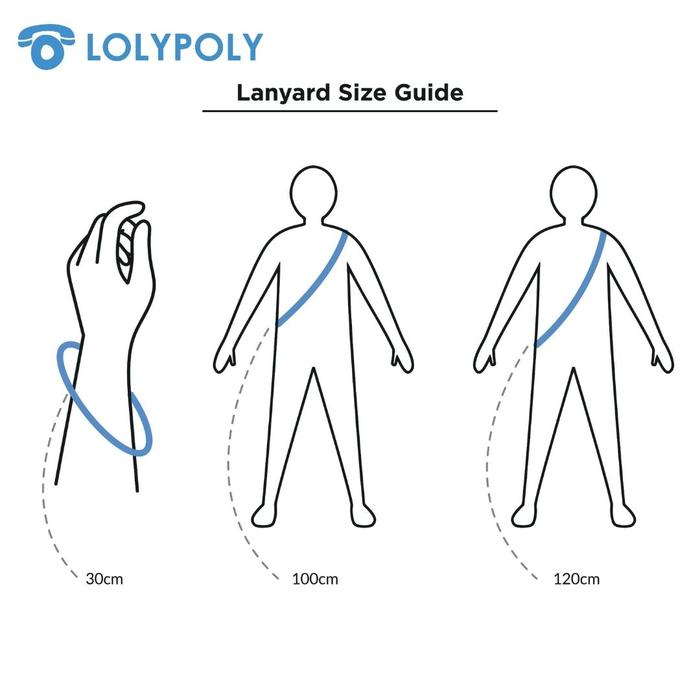 LOLYPOLY

Lanyard Size Guide

30cm

100cm

120cm